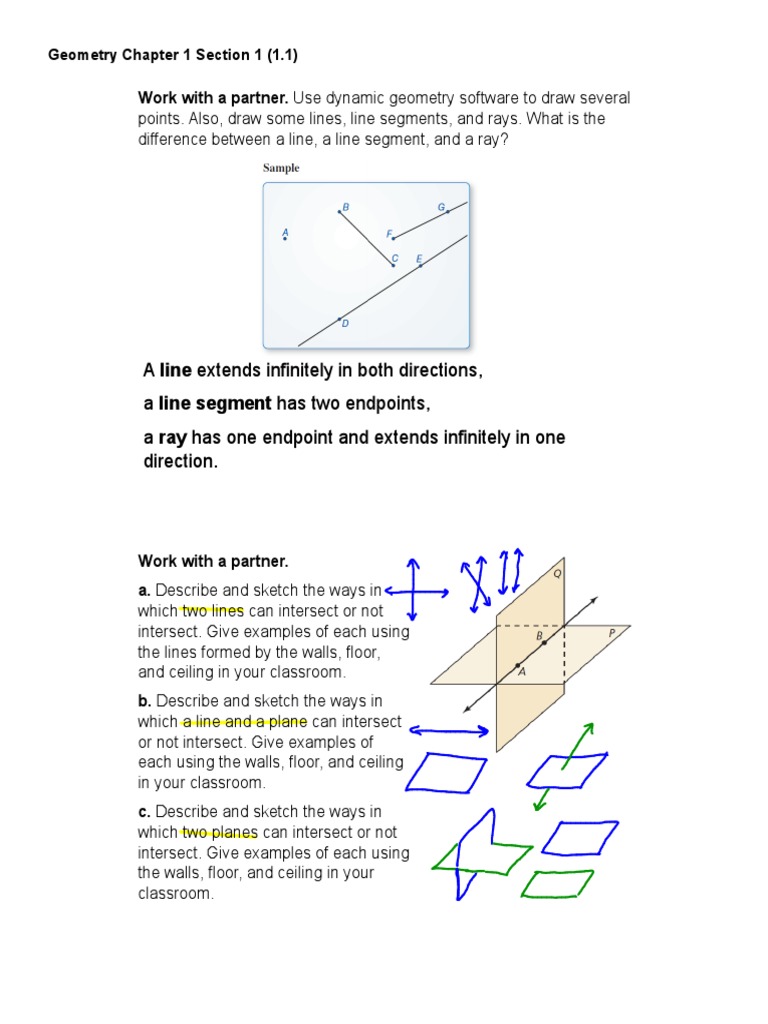 Geometry Chapter 1 Section 1 (1.1)

Work with a partner. Use dynamic geometry software to draw several points. Also, draw some lines, line segments, and rays. What is the difference between a line, a line segment, and a ray?

Sample

A B C D E F G

A line extends infinitely in both directions,

a line segment has two endpoints,

a ray has one endpoint and extends infinitely in one direction.

Work with a partner.

a. Describe and sketch the ways in which two lines can intersect or not intersect. Give examples of each using the lines formed by the walls, floor, and ceiling in your classroom.

b. Describe and sketch the ways in which a line and a plane can intersect or not intersect. Give examples of each using the walls, floor, and ceiling in your classroom.

c. Describe and sketch the ways in which two planes can intersect or not intersect. Give examples of each using the walls, floor, and ceiling in your classroom.

Q B P A