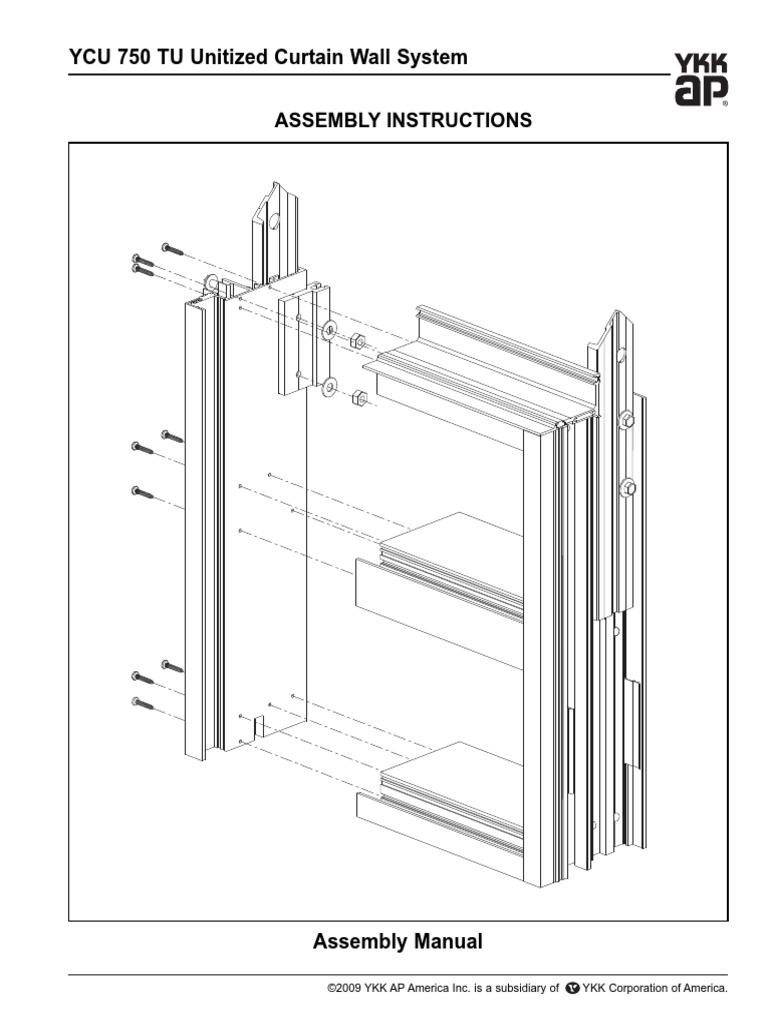 YCU 750 TU Unitized Curtain Wall System

YKK AP®

ASSEMBLY INSTRUCTIONS

Assembly Manual

©2009 YKK AP America Inc. is a subsidiary of YKK Corporation of America.