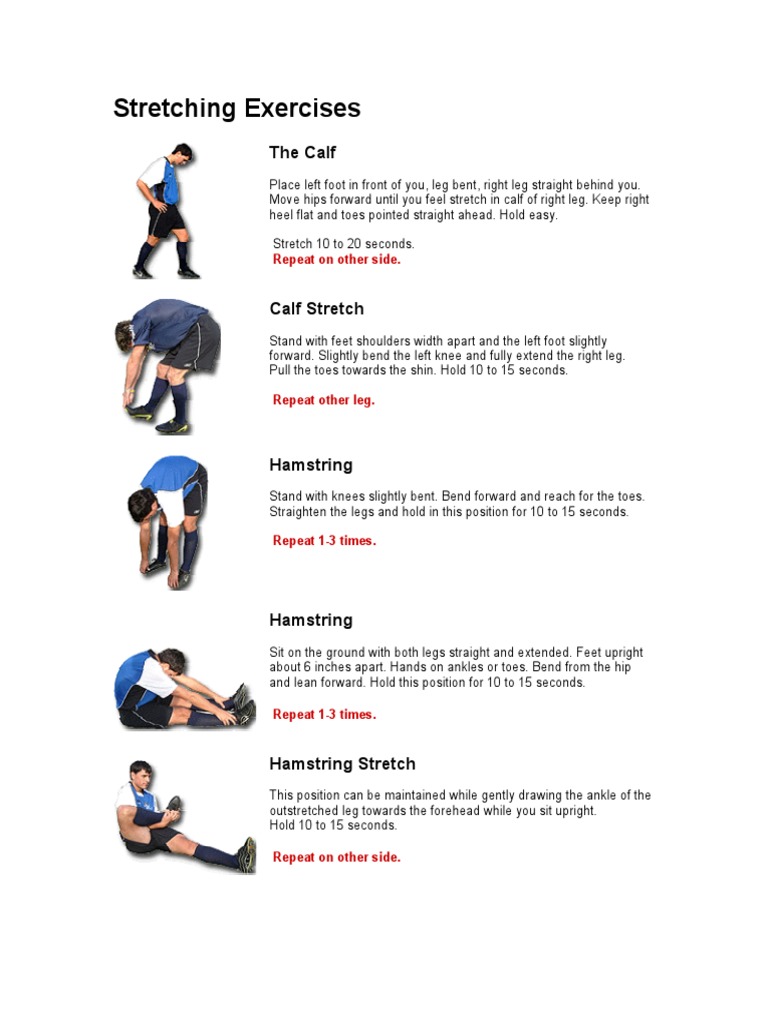 Stretching Exercises

The Calf

Place left foot in front of you, leg bent, right leg straight behind you. Move hips forward until you feel stretch in calf of right leg. Keep right heel flat and toes pointed straight ahead. Hold easy.

Stretch 10 to 20 seconds.
Repeat on other side.

Calf Stretch

Stand with feet shoulders width apart and the left foot slightly forward. Slightly bend the left knee and fully extend the right leg. Pull the toes towards the shin. Hold 10 to 15 seconds.

Repeat other leg.

Hamstring

Stand with knees slightly bent. Bend forward and reach for the toes. Straighten the legs and hold in this position for 10 to 15 seconds.

Repeat 1-3 times.

Hamstring

Sit on the ground with both legs straight and extended. Feet upright about 6 inches apart. Hands on ankles or toes. Bend from the hip and lean forward. Hold this position for 10 to 15 seconds.

Repeat 1-3 times.

Hamstring Stretch

This position can be maintained while gently drawing the ankle of the outstretched leg towards the forehead while you sit upright.
Hold 10 to 15 seconds.

Repeat on other side.