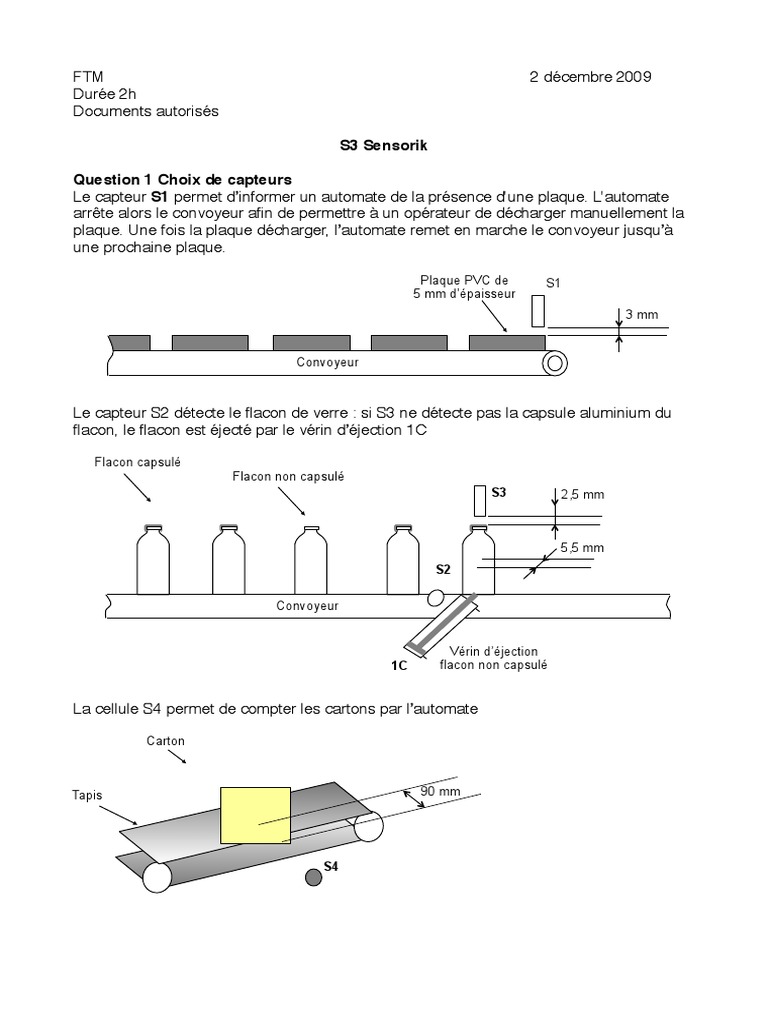 FTM
Durée 2h
Documents autorisés

2 décembre 2009

S3 Sensorik

Question 1 Choix de capteurs
Le capteur S1 permet d'informer un automate de la présence d'une plaque. L'automate arrête alors le convoyeur afin de permettre à un opérateur de décharger manuellement la plaque. Une fois la plaque décharger, l'automate remet en marche le convoyeur jusqu'à une prochaine plaque.

Plaque PVC de 5 mm d'épaisseur
S1
3 mm
Convoyeur

Le capteur S2 détecte le flacon de verre : si S3 ne détecte pas la capsule aluminium du flacon, le flacon est éjecté par le vérin d'éjection 1C

Flacon capsulé
Flacon non capsulé
S3
2,5 mm
5,5 mm
S2
Convoyeur
1C
Vérin d'éjection flacon non capsulé

La cellule S4 permet de compter les cartons par l'automate

Carton
Tapis
90 mm
S4