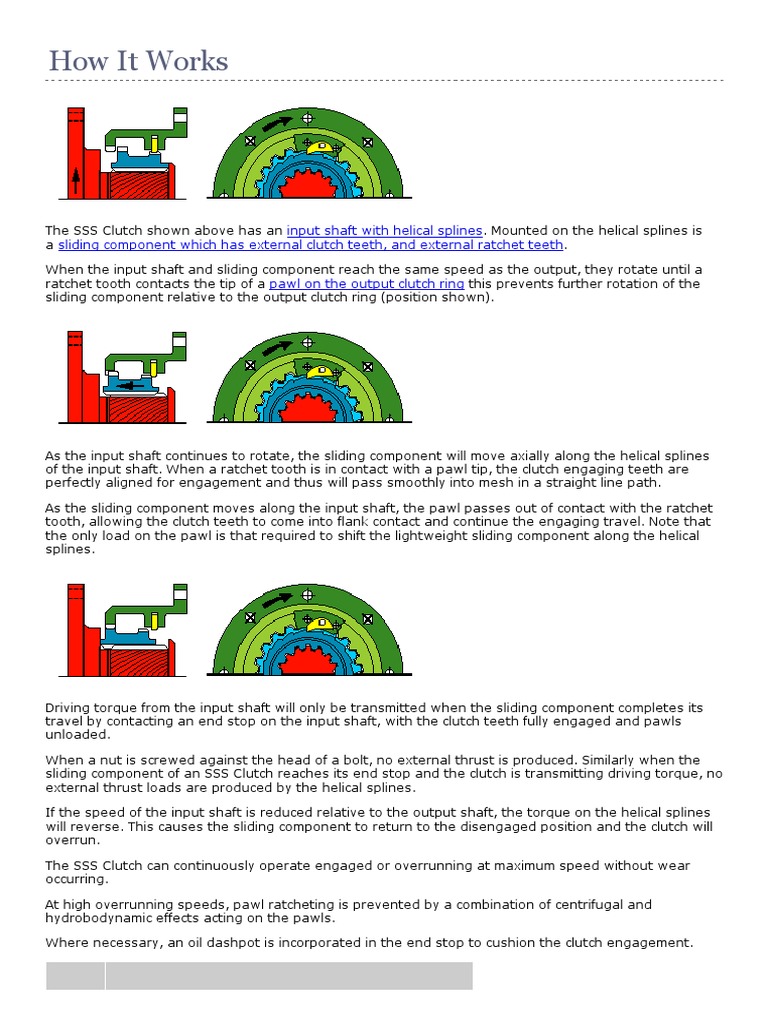 How It Works

The SSS Clutch shown above has an input shaft with helical splines. Mounted on the helical splines is a sliding component which has external clutch teeth, and external ratchet teeth.

When the input shaft and sliding component reach the same speed as the output, they rotate until a ratchet tooth contacts the tip of a pawl on the output clutch ring this prevents further rotation of the sliding component relative to the output clutch ring (position shown).

As the input shaft continues to rotate, the sliding component will move axially along the helical splines of the input shaft. When a ratchet tooth is in contact with a pawl tip, the clutch engaging teeth are perfectly aligned for engagement and thus will pass smoothly into mesh in a straight line path.

As the sliding component moves along the input shaft, the pawl passes out of contact with the ratchet tooth, allowing the clutch teeth to come into flank contact and continue the engaging travel. Note that the only load on the pawl is that required to shift the lightweight sliding component along the helical splines.

Driving torque from the input shaft will only be transmitted when the sliding component completes its travel by contacting an end stop on the input shaft, with the clutch teeth fully engaged and pawls unloaded.

When a nut is screwed against the head of a bolt, no external thrust is produced. Similarly when the sliding component of an SSS Clutch reaches its end stop and the clutch is transmitting driving torque, no external thrust loads are produced by the helical splines.

If the speed of the input shaft is reduced relative to the output shaft, the torque on the helical splines will reverse. This causes the sliding component to return to the disengaged position and the clutch will overrun.

The SSS Clutch can continuously operate engaged or overrunning at maximum speed without wear occurring.

At high overrunning speeds, pawl ratcheting is prevented by a combination of centrifugal and hydrobodynamic effects acting on the pawls.

Where necessary, an oil dashpot is incorporated in the end stop to cushion the clutch engagement.