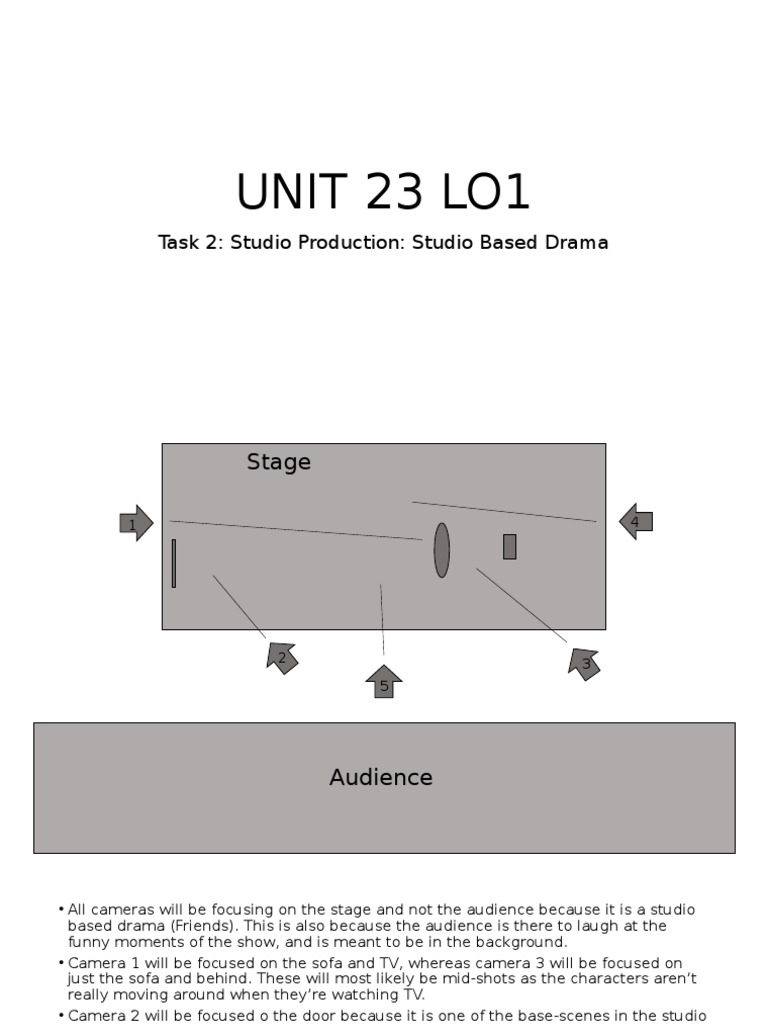 UNIT 23 LO1

Task 2: Studio Production: Studio Based Drama

Stage

1

4

2

5

3

Audience

• All cameras will be focusing on the stage and not the audience because it is a studio based drama (Friends). This is also because the audience is there to laugh at the funny moments of the show, and is meant to be in the background.

• Camera 1 will be focused on the sofa and TV, whereas camera 3 will be focused on just the sofa and behind. These will most likely be mid-shots as the characters aren't really moving around when they're watching TV.

• Camera 2 will be focused o the door because it is one of the base-scenes in the studio