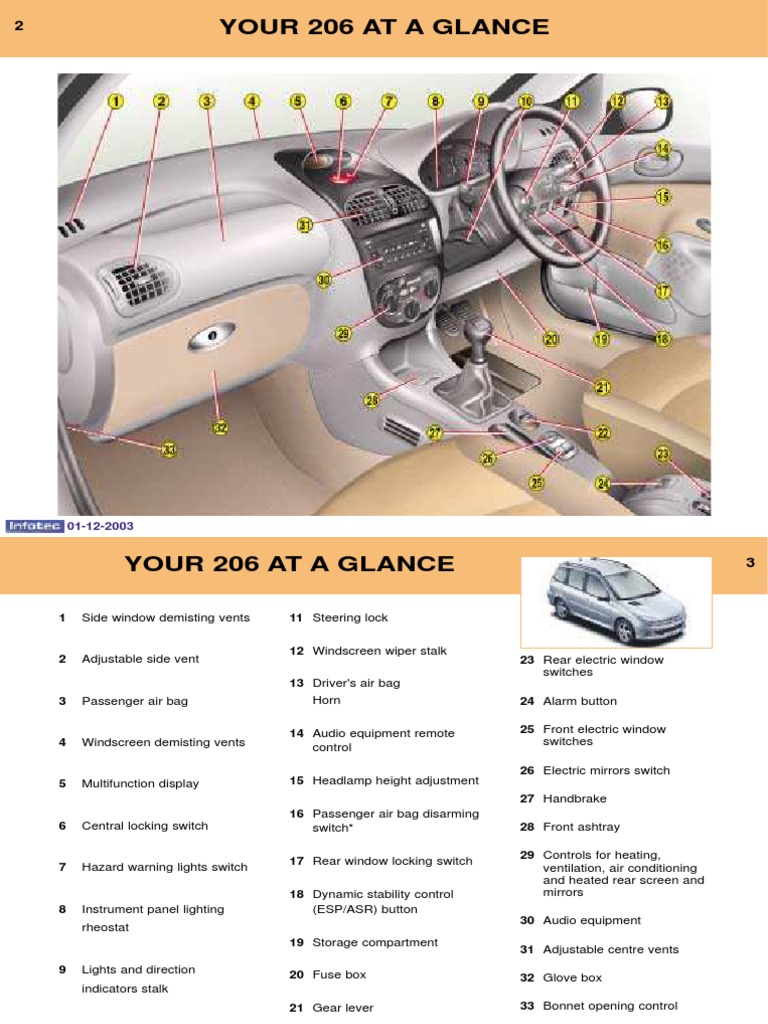 2

YOUR 206 AT A GLANCE

1 2 3 4 5 6 7 8 9 10 11 12 13 14 15 16 17 18 19 20 21 22 23 24 25 26 27 28 29 30 31 32 33

Infotec 01-12-2003

YOUR 206 AT A GLANCE

3

1 Side window demisting vents

2 Adjustable side vent

3 Passenger air bag

4 Windscreen demisting vents

5 Multifunction display

6 Central locking switch

7 Hazard warning lights switch

8 Instrument panel lighting rheostat

9 Lights and direction indicators stalk

11 Steering lock

12 Windscreen wiper stalk

13 Driver's air bag
Horn

14 Audio equipment remote control

15 Headlamp height adjustment

16 Passenger air bag disarming switch*

17 Rear window locking switch

18 Dynamic stability control (ESP/ASR) button

19 Storage compartment

20 Fuse box

21 Gear lever

23 Rear electric window switches

24 Alarm button

25 Front electric window switches

26 Electric mirrors switch

27 Handbrake

28 Front ashtray

29 Controls for heating, ventilation, air conditioning and heated rear screen and mirrors

30 Audio equipment

31 Adjustable centre vents

32 Glove box

33 Bonnet opening control