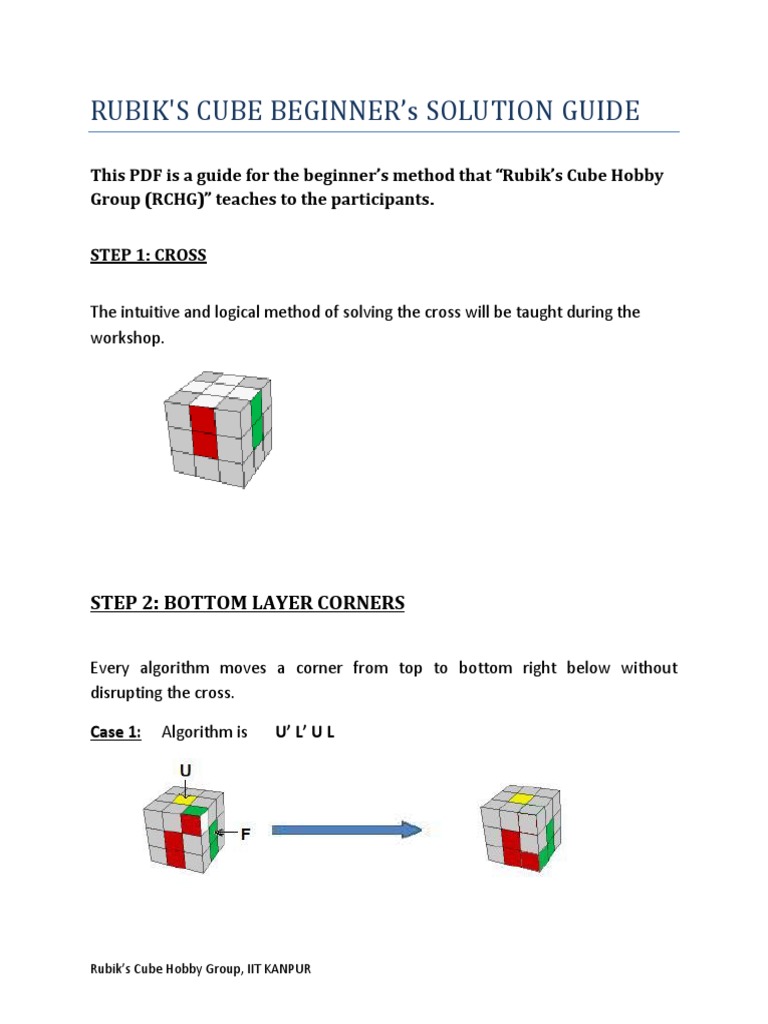 RUBIK'S CUBE BEGINNER's SOLUTION GUIDE

This PDF is a guide for the beginner's method that "Rubik's Cube Hobby Group (RCHG)" teaches to the participants.

STEP 1: CROSS

The intuitive and logical method of solving the cross will be taught during the workshop.

STEP 2: BOTTOM LAYER CORNERS

Every algorithm moves a corner from top to bottom right below without disrupting the cross.

Case 1: Algorithm is U' L' U L

U

F

Rubik's Cube Hobby Group, IIT KANPUR