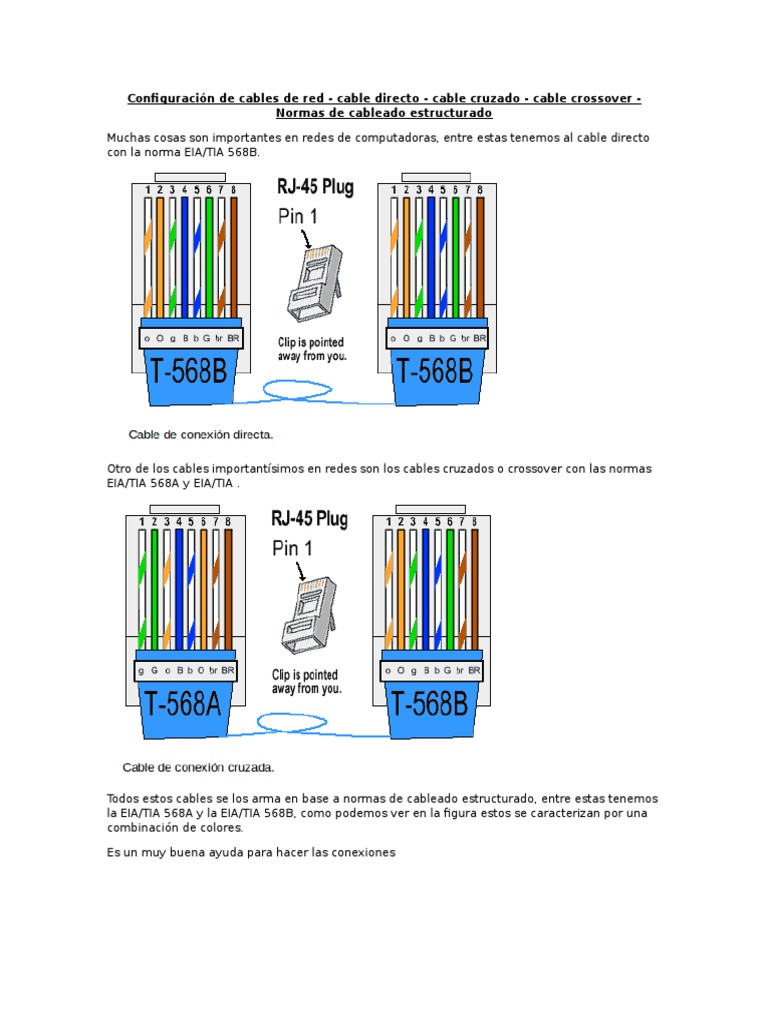 Configuración de cables de red - cable directo - cable cruzado - cable crossover - Normas de cableado estructurado

Muchas cosas son importantes en redes de computadoras, entre estas tenemos al cable directo con la norma EIA/TIA 568B.

1 2 3 4 5 6 7 8
o O g B b G br BR
T-568B

RJ-45 Plug
Pin 1
Clip is pointed away from you.

1 2 3 4 5 6 7 8
o O g B b G br BR
T-568B

Cable de conexión directa.

Otro de los cables importantísimos en redes son los cables cruzados o crossover con las normas EIA/TIA 568A y EIA/TIA .

1 2 3 4 5 6 7 8
g G o B b O br BR
T-568A

RJ-45 Plug
Pin 1
Clip is pointed away from you.

1 2 3 4 5 6 7 8
o O g B b G br BR
T-568B

Cable de conexión cruzada.

Todos estos cables se los arma en base a normas de cableado estructurado, entre estas tenemos la EIA/TIA 568A y la EIA/TIA 568B, como podemos ver en la figura estos se caracterizan por una combinación de colores.

Es un muy buena ayuda para hacer las conexiones