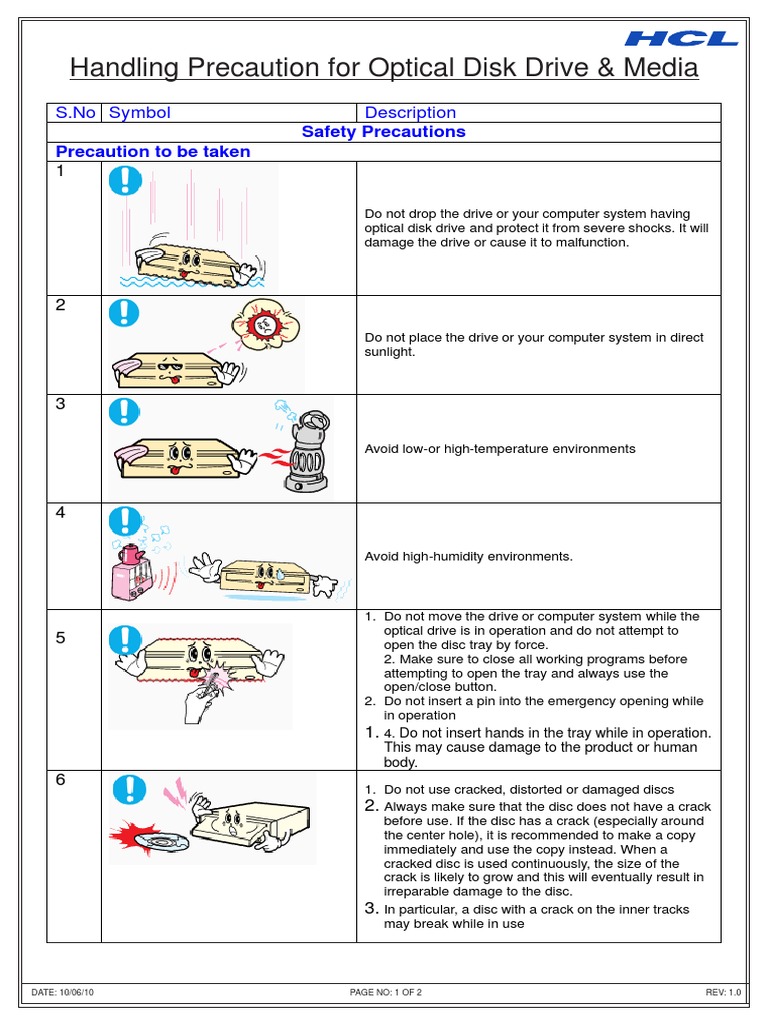 HCL

Handling Precaution for Optical Disk Drive & Media

| S.No | Symbol | Description |
|---|---|---|
| Safety Precautions | | |
| Precaution to be taken | | |
| 1 | | Do not drop the drive or your computer system having optical disk drive and protect it from severe shocks. It will damage the drive or cause it to malfunction. |
| 2 | | Do not place the drive or your computer system in direct sunlight. |
| 3 | | Avoid low-or high-temperature environments |
| 4 | | Avoid high-humidity environments. |
| 5 | | 1. Do not move the drive or computer system while the optical drive is in operation and do not attempt to open the disc tray by force. 2. Make sure to close all working programs before attempting to open the tray and always use the open/close button. 2. Do not insert a pin into the emergency opening while in operation 1. 4. Do not insert hands in the tray while in operation. This may cause damage to the product or human body. |
| 6 | | 1. Do not use cracked, distorted or damaged discs 2. Always make sure that the disc does not have a crack before use. If the disc has a crack (especially around the center hole), it is recommended to make a copy immediately and use the copy instead. When a cracked disc is used continuously, the size of the crack is likely to grow and this will eventually result in irreparable damage to the disc. 3. In particular, a disc with a crack on the inner tracks may break while in use |

DATE: 10/06/10 PAGE NO: 1 OF 2 REV: 1.0