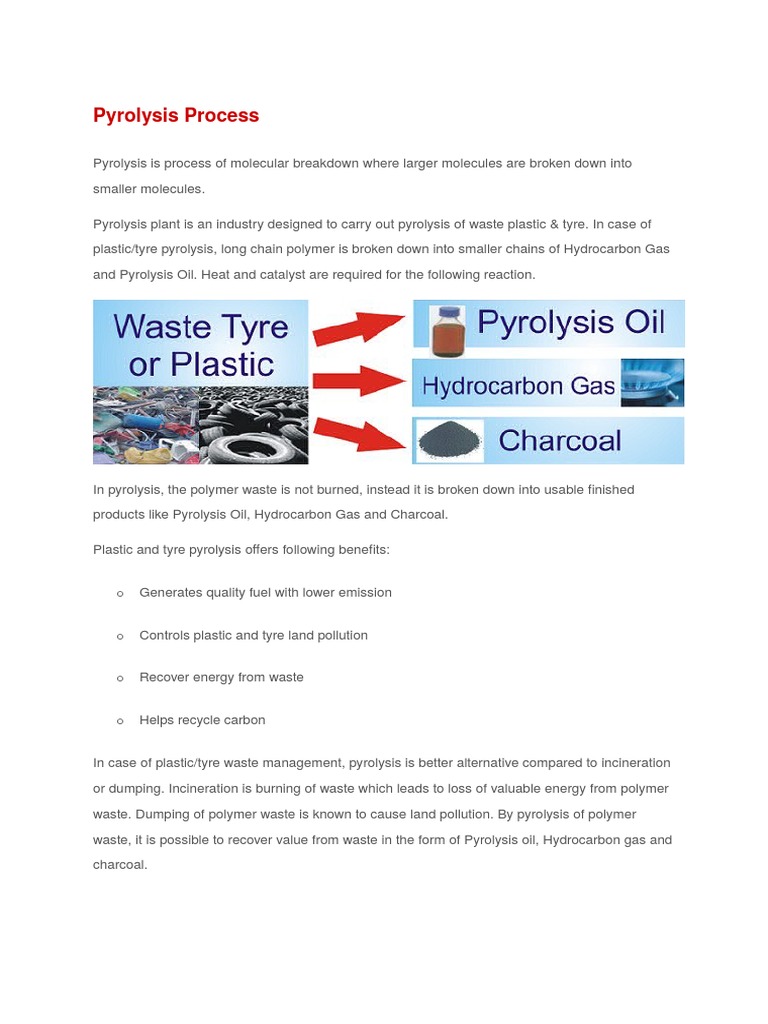 Pyrolysis Process

Pyrolysis is process of molecular breakdown where larger molecules are broken down into smaller molecules.

Pyrolysis plant is an industry designed to carry out pyrolysis of waste plastic & tyre. In case of plastic/tyre pyrolysis, long chain polymer is broken down into smaller chains of Hydrocarbon Gas and Pyrolysis Oil. Heat and catalyst are required for the following reaction.

Waste Tyre or Plastic

Pyrolysis Oil

Hydrocarbon Gas

Charcoal

In pyrolysis, the polymer waste is not burned, instead it is broken down into usable finished products like Pyrolysis Oil, Hydrocarbon Gas and Charcoal.

Plastic and tyre pyrolysis offers following benefits:

o Generates quality fuel with lower emission

o Controls plastic and tyre land pollution

o Recover energy from waste

o Helps recycle carbon

In case of plastic/tyre waste management, pyrolysis is better alternative compared to incineration or dumping. Incineration is burning of waste which leads to loss of valuable energy from polymer waste. Dumping of polymer waste is known to cause land pollution. By pyrolysis of polymer waste, it is possible to recover value from waste in the form of Pyrolysis oil, Hydrocarbon gas and charcoal.