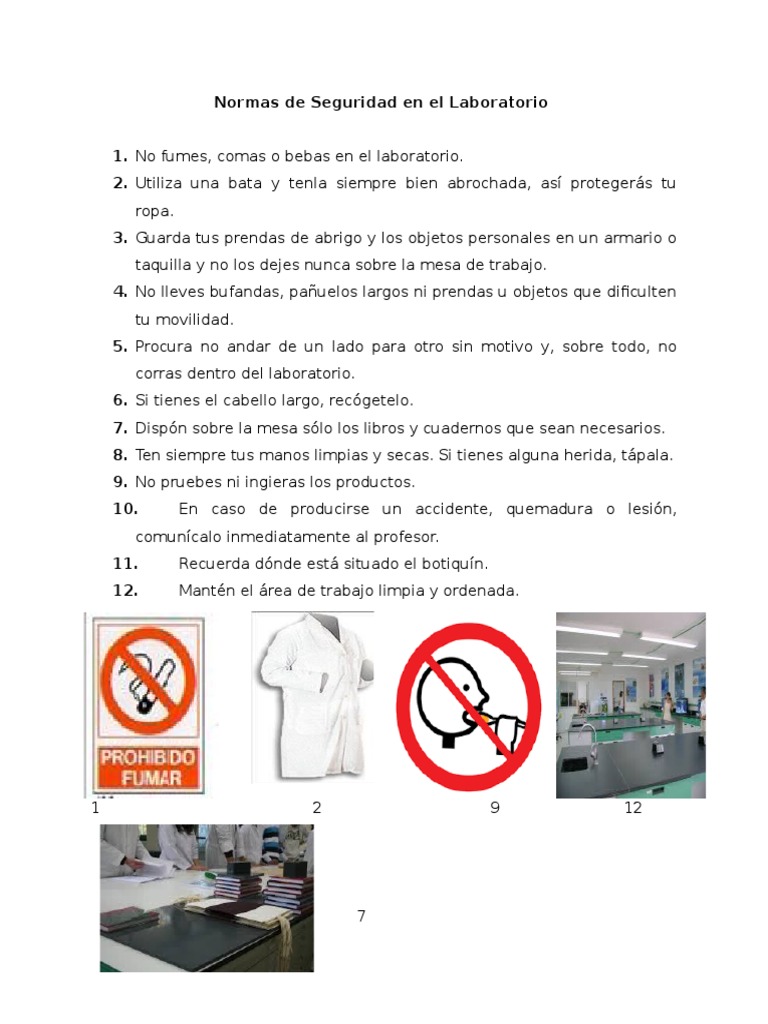 Normas de Seguridad en el Laboratorio

1. No fumes, comas o bebas en el laboratorio.
2. Utiliza una bata y tenla siempre bien abrochada, así protegerás tu ropa.
3. Guarda tus prendas de abrigo y los objetos personales en un armario o taquilla y no los dejes nunca sobre la mesa de trabajo.
4. No lleves bufandas, pañuelos largos ni prendas u objetos que dificulten tu movilidad.
5. Procura no andar de un lado para otro sin motivo y, sobre todo, no corras dentro del laboratorio.
6. Si tienes el cabello largo, recógetelo.
7. Dispón sobre la mesa sólo los libros y cuadernos que sean necesarios.
8. Ten siempre tus manos limpias y secas. Si tienes alguna herida, tápala.
9. No pruebes ni ingieras los productos.
10. En caso de producirse un accidente, quemadura o lesión, comunícalo inmediatamente al profesor.
11. Recuerda dónde está situado el botiquín.
12. Mantén el área de trabajo limpia y ordenada.

PROHIBIDO FUMAR

1 2 9 12

7