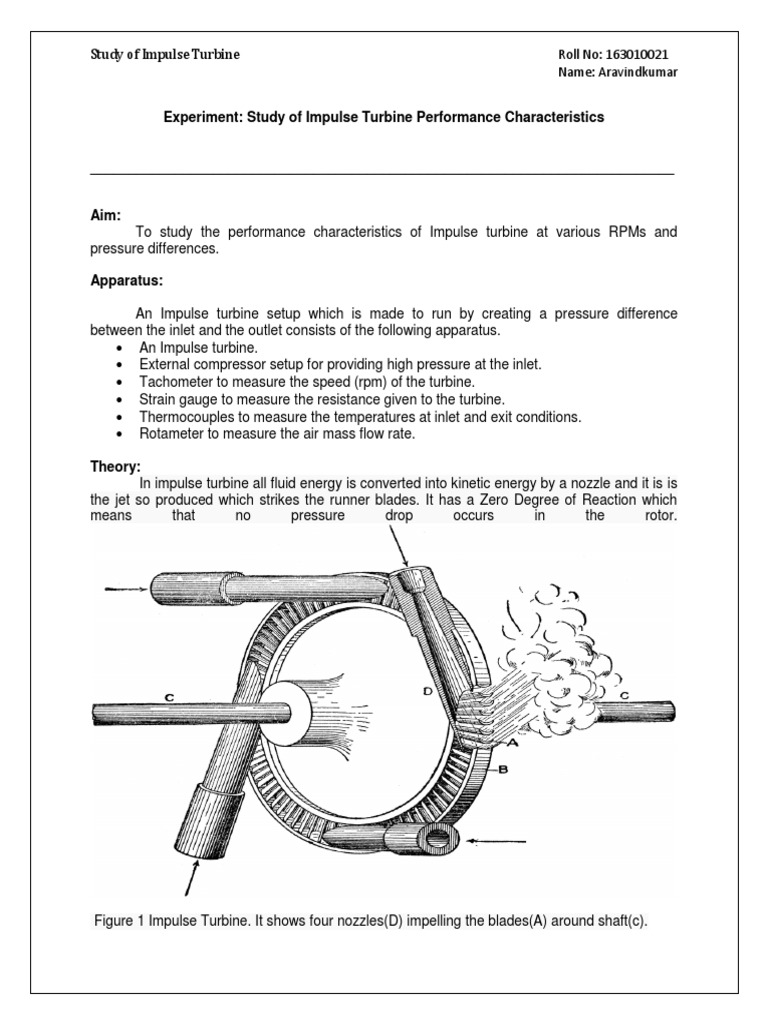 Study of Impulse Turbine

Roll No: 163010021
Name: Aravindkumar

Experiment: Study of Impulse Turbine Performance Characteristics

Aim:
To study the performance characteristics of Impulse turbine at various RPMs and pressure differences.

Apparatus:

An Impulse turbine setup which is made to run by creating a pressure difference between the inlet and the outlet consists of the following apparatus.
• An Impulse turbine.
• External compressor setup for providing high pressure at the inlet.
• Tachometer to measure the speed (rpm) of the turbine.
• Strain gauge to measure the resistance given to the turbine.
• Thermocouples to measure the temperatures at inlet and exit conditions.
• Rotameter to measure the air mass flow rate.

Theory:
In impulse turbine all fluid energy is converted into kinetic energy by a nozzle and it is is the jet so produced which strikes the runner blades. It has a Zero Degree of Reaction which means that no pressure drop occurs in the rotor.

C
D
C
A
B

Figure 1 Impulse Turbine. It shows four nozzles(D) impelling the blades(A) around shaft(c).