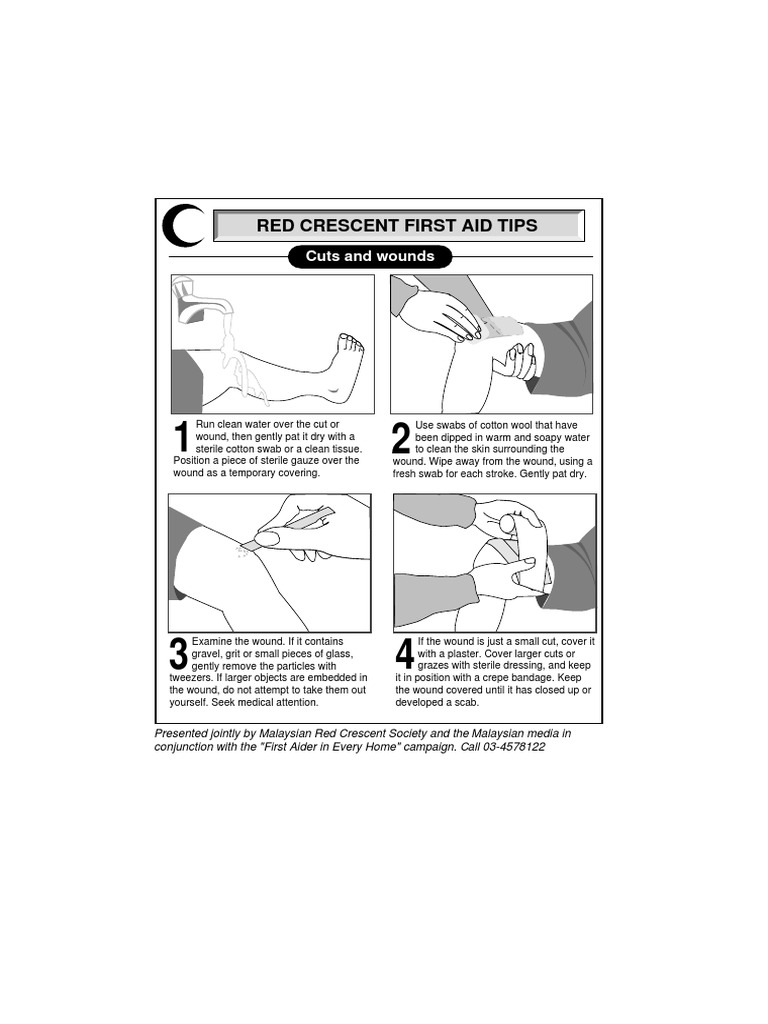 RED CRESCENT FIRST AID TIPS

Cuts and wounds

1 Run clean water over the cut or wound, then gently pat it dry with a sterile cotton swab or a clean tissue. Position a piece of sterile gauze over the wound as a temporary covering.

2 Use swabs of cotton wool that have been dipped in warm and soapy water to clean the skin surrounding the wound. Wipe away from the wound, using a fresh swab for each stroke. Gently pat dry.

3 Examine the wound. If it contains gravel, grit or small pieces of glass, gently remove the particles with tweezers. If larger objects are embedded in the wound, do not attempt to take them out yourself. Seek medical attention.

4 If the wound is just a small cut, cover it with a plaster. Cover larger cuts or grazes with sterile dressing, and keep it in position with a crepe bandage. Keep the wound covered until it has closed up or developed a scab.

Presented jointly by Malaysian Red Crescent Society and the Malaysian media in conjunction with the "First Aider in Every Home" campaign. Call 03-4578122