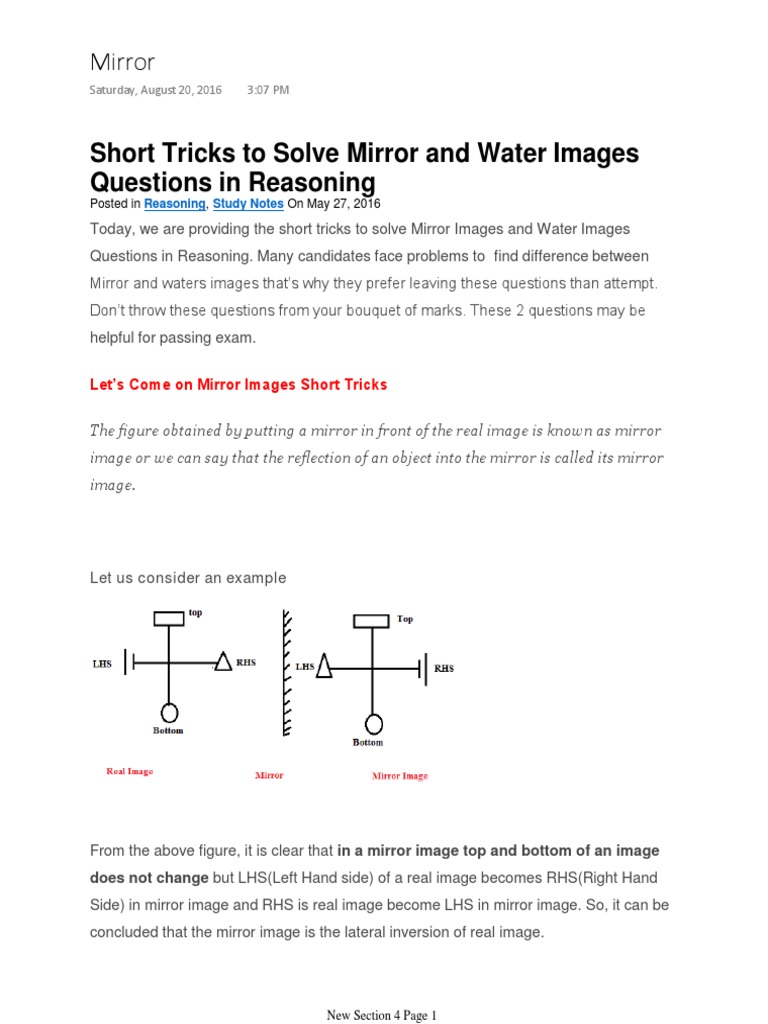 Mirror

Saturday, August 20, 2016 3:07 PM

Short Tricks to Solve Mirror and Water Images Questions in Reasoning

Posted in Reasoning, Study Notes On May 27, 2016

Today, we are providing the short tricks to solve Mirror Images and Water Images Questions in Reasoning. Many candidates face problems to find difference between Mirror and waters images that's why they prefer leaving these questions than attempt. Don't throw these questions from your bouquet of marks. These 2 questions may be helpful for passing exam.

Let's Come on Mirror Images Short Tricks

The figure obtained by putting a mirror in front of the real image is known as mirror image or we can say that the reflection of an object into the mirror is called its mirror image.

Let us consider an example

top
LHS
RHS
Bottom
Real Image

Mirror

Top
LHS
RHS
Bottom
Mirror Image

From the above figure, it is clear that in a mirror image top and bottom of an image does not change but LHS(Left Hand side) of a real image becomes RHS(Right Hand Side) in mirror image and RHS is real image become LHS in mirror image. So, it can be concluded that the mirror image is the lateral inversion of real image.

New Section 4 Page 1