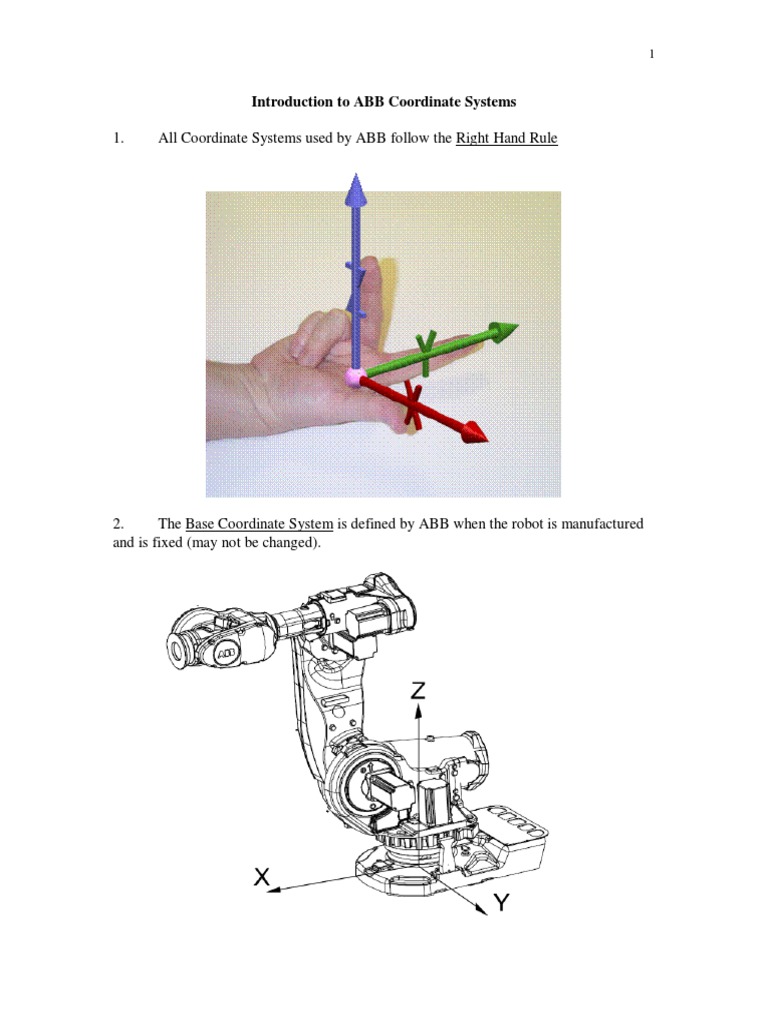 1

Introduction to ABB Coordinate Systems

1. All Coordinate Systems used by ABB follow the Right Hand Rule

Z

Y

X

2. The Base Coordinate System is defined by ABB when the robot is manufactured and is fixed (may not be changed).

ABB

Z

X

Y