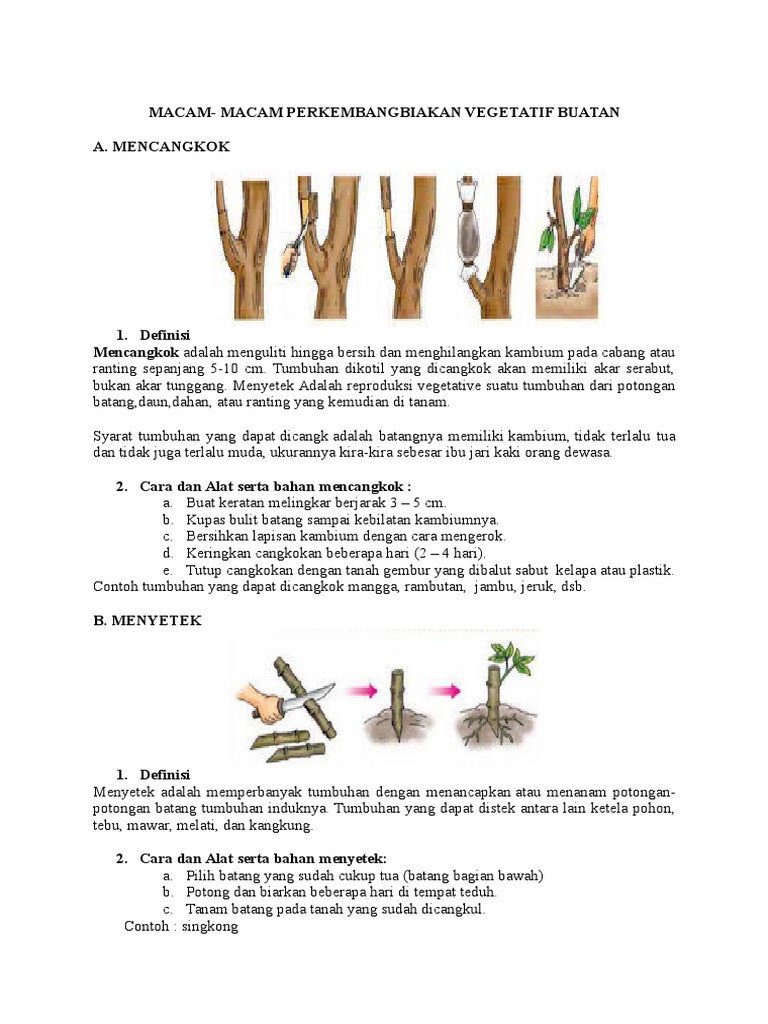 MACAM- MACAM PERKEMBANGBIAKAN VEGETATIF BUATAN

A. MENCANGKOK

1. Definisi

Mencangkok adalah menguliti hingga bersih dan menghilangkan kambium pada cabang atau ranting sepanjang 5-10 cm. Tumbuhan dikotil yang dicangkok akan memiliki akar serabut, bukan akar tunggang. Menyetek Adalah reproduksi vegetative suatu tumbuhan dari potongan batang,daun,dahan, atau ranting yang kemudian di tanam.

Syarat tumbuhan yang dapat dicangk adalah batangnya memiliki kambium, tidak terlalu tua dan tidak juga terlalu muda, ukurannya kira-kira sebesar ibu jari kaki orang dewasa.

2. Cara dan Alat serta bahan mencangkok :

a. Buat keratan melingkar berjarak 3 – 5 cm.
b. Kupas bulit batang sampai kebilatan kambiumnya.
c. Bersihkan lapisan kambium dengan cara mengerok.
d. Keringkan cangkokan beberapa hari (2 – 4 hari).
e. Tutup cangkokan dengan tanah gembur yang dibalut sabut kelapa atau plastik.

Contoh tumbuhan yang dapat dicangkok mangga, rambutan, jambu, jeruk, dsb.

B. MENYETEK

1. Definisi

Menyetek adalah memperbanyak tumbuhan dengan menancapkan atau menanam potongan-potongan batang tumbuhan induknya. Tumbuhan yang dapat distek antara lain ketela pohon, tebu, mawar, melati, dan kangkung.

2. Cara dan Alat serta bahan menyetek:

a. Pilih batang yang sudah cukup tua (batang bagian bawah)
b. Potong dan biarkan beberapa hari di tempat teduh.
c. Tanam batang pada tanah yang sudah dicangkul.

Contoh : singkong