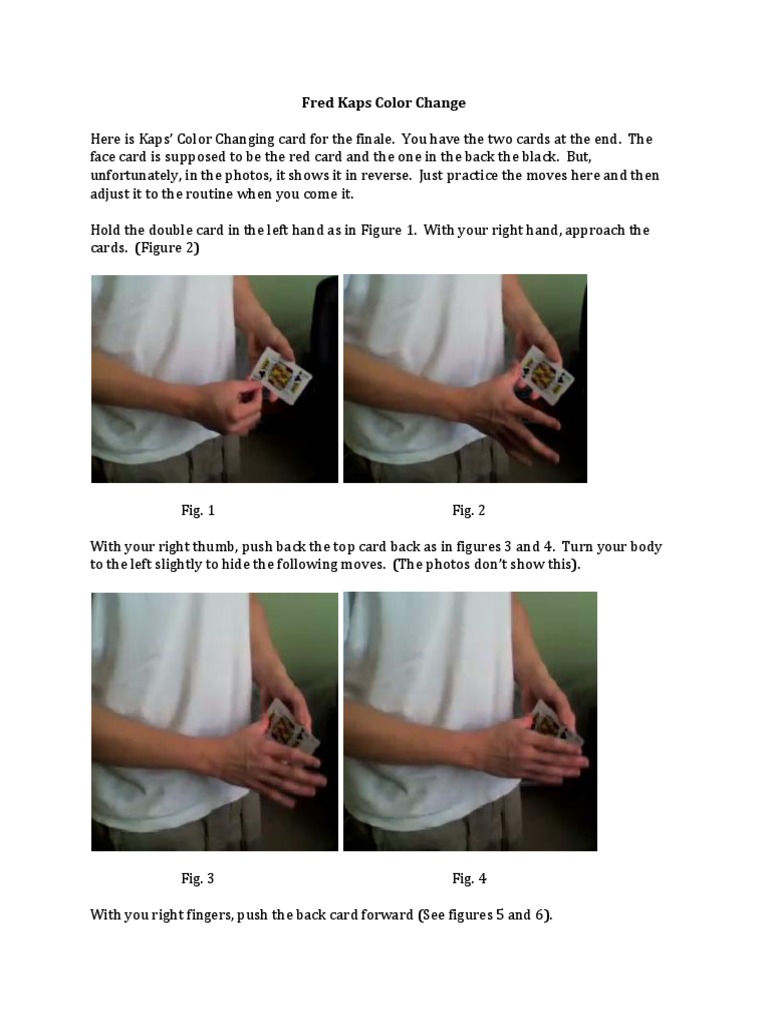 Fred Kaps Color Change

Here is Kaps' Color Changing card for the finale. You have the two cards at the end. The face card is supposed to be the red card and the one in the back the black. But, unfortunately, in the photos, it shows it in reverse. Just practice the moves here and then adjust it to the routine when you come it.

Hold the double card in the left hand as in Figure 1. With your right hand, approach the cards. (Figure 2)

Fig. 1

Fig. 2

With your right thumb, push back the top card back as in figures 3 and 4. Turn your body to the left slightly to hide the following moves. (The photos don't show this).

Fig. 3

Fig. 4

With you right fingers, push the back card forward (See figures 5 and 6).