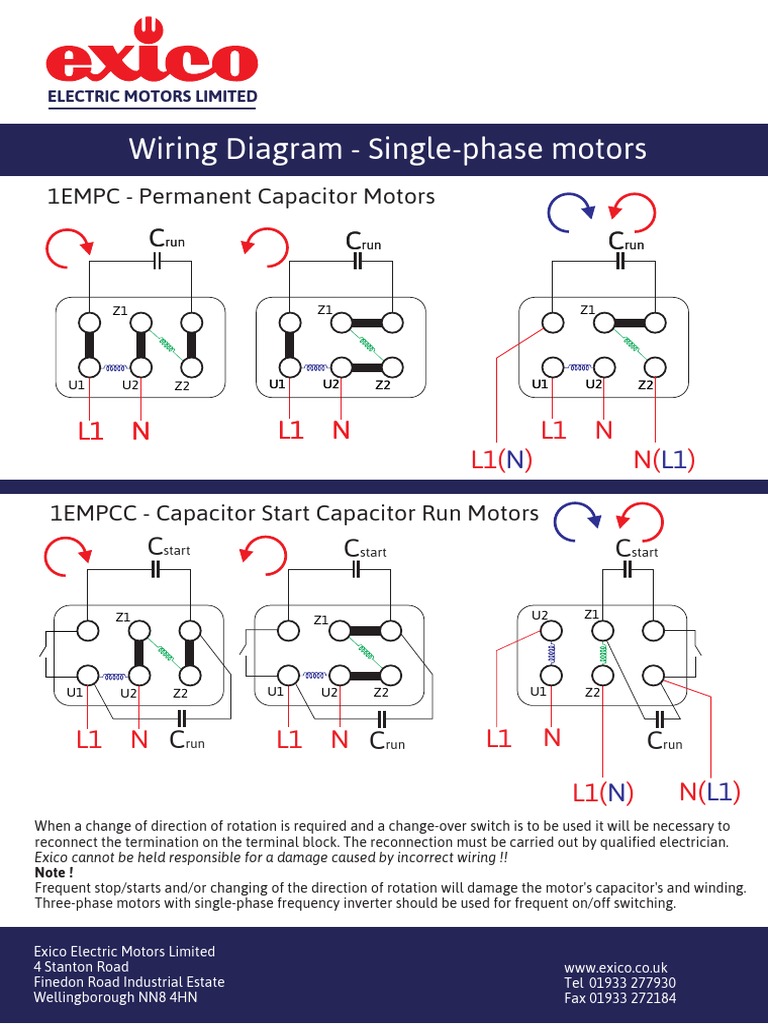 exico
ELECTRIC MOTORS LIMITED

Wiring Diagram - Single-phase motors

1EMPC - Permanent Capacitor Motors

$C_{run}$
Z1
U1 U2 Z2
L1 N

$C_{run}$
Z1
U1 U2 Z2
L1 N

$C_{run}$
Z1
U1 U2 Z2
L1 N
L1(N) N(L1)

1EMPCC - Capacitor Start Capacitor Run Motors

$C_{start}$
Z1
U1 U2 Z2
L1 N $C_{run}$

$C_{start}$
Z1
U1 U2 Z2
L1 N $C_{run}$

$C_{start}$
U2 Z1
U1 Z2
L1 N $C_{run}$
L1(N) N(L1)

When a change of direction of rotation is required and a change-over switch is to be used it will be necessary to reconnect the termination on the terminal block. The reconnection must be carried out by qualified electrician.
Exico cannot be held responsible for a damage caused by incorrect wiring !!
Note !
Frequent stop/starts and/or changing of the direction of rotation will damage the motor's capacitor's and winding. Three-phase motors with single-phase frequency inverter should be used for frequent on/off switching.

Exico Electric Motors Limited
4 Stanton Road
Finedon Road Industrial Estate
Wellingborough NN8 4HN

www.exico.co.uk
Tel 01933 277930
Fax 01933 272184