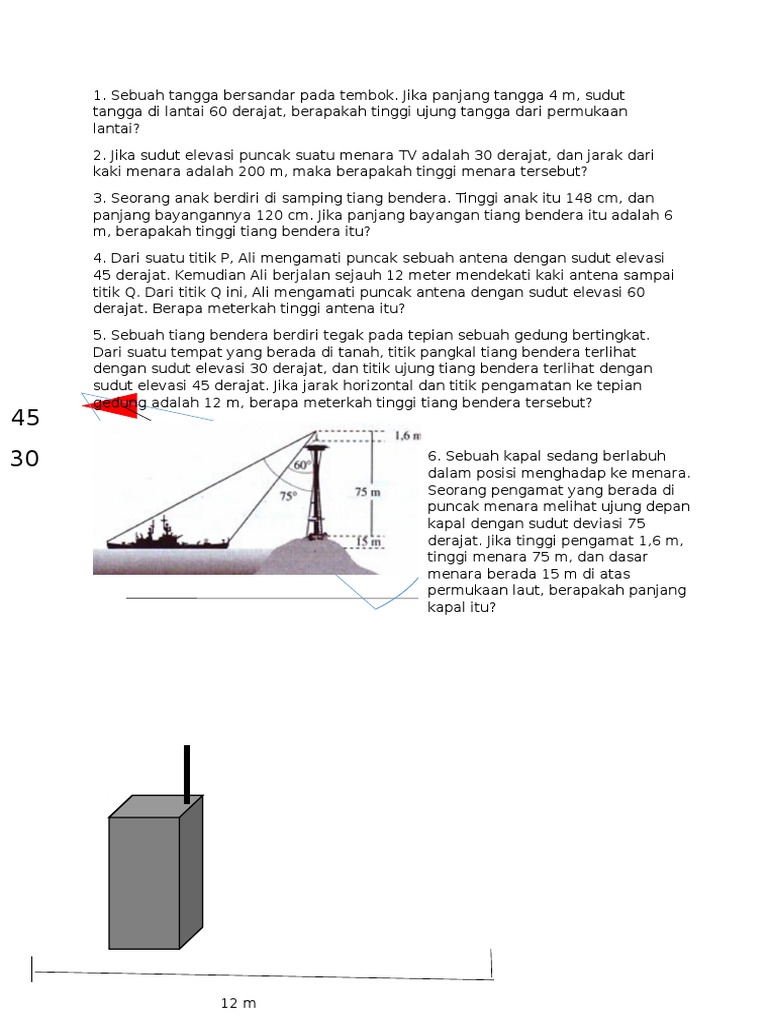 1. Sebuah tangga bersandar pada tembok. Jika panjang tangga 4 m, sudut tangga di lantai 60 derajat, berapakah tinggi ujung tangga dari permukaan lantai?

2. Jika sudut elevasi puncak suatu menara TV adalah 30 derajat, dan jarak dari kaki menara adalah 200 m, maka berapakah tinggi menara tersebut?

3. Seorang anak berdiri di samping tiang bendera. Tinggi anak itu 148 cm, dan panjang bayangannya 120 cm. Jika panjang bayangan tiang bendera itu adalah 6 m, berapakah tinggi tiang bendera itu?

4. Dari suatu titik P, Ali mengamati puncak sebuah antena dengan sudut elevasi 45 derajat. Kemudian Ali berjalan sejauh 12 meter mendekati kaki antena sampai titik Q. Dari titik Q ini, Ali mengamati puncak antena dengan sudut elevasi 60 derajat. Berapa meterkah tinggi antena itu?

5. Sebuah tiang bendera berdiri tegak pada tepian sebuah gedung bertingkat. Dari suatu tempat yang berada di tanah, titik pangkal tiang bendera terlihat dengan sudut elevasi 30 derajat, dan titik ujung tiang bendera terlihat dengan sudut elevasi 45 derajat. Jika jarak horizontal dan titik pengamatan ke tepian gedung adalah 12 m, berapa meterkah tinggi tiang bendera tersebut?

45

30

1,6 m
60°
75°
75 m
15 m

6. Sebuah kapal sedang berlabuh dalam posisi menghadap ke menara. Seorang pengamat yang berada di puncak menara melihat ujung depan kapal dengan sudut deviasi 75 derajat. Jika tinggi pengamat 1,6 m, tinggi menara 75 m, dan dasar menara berada 15 m di atas permukaan laut, berapakah panjang kapal itu?

12 m