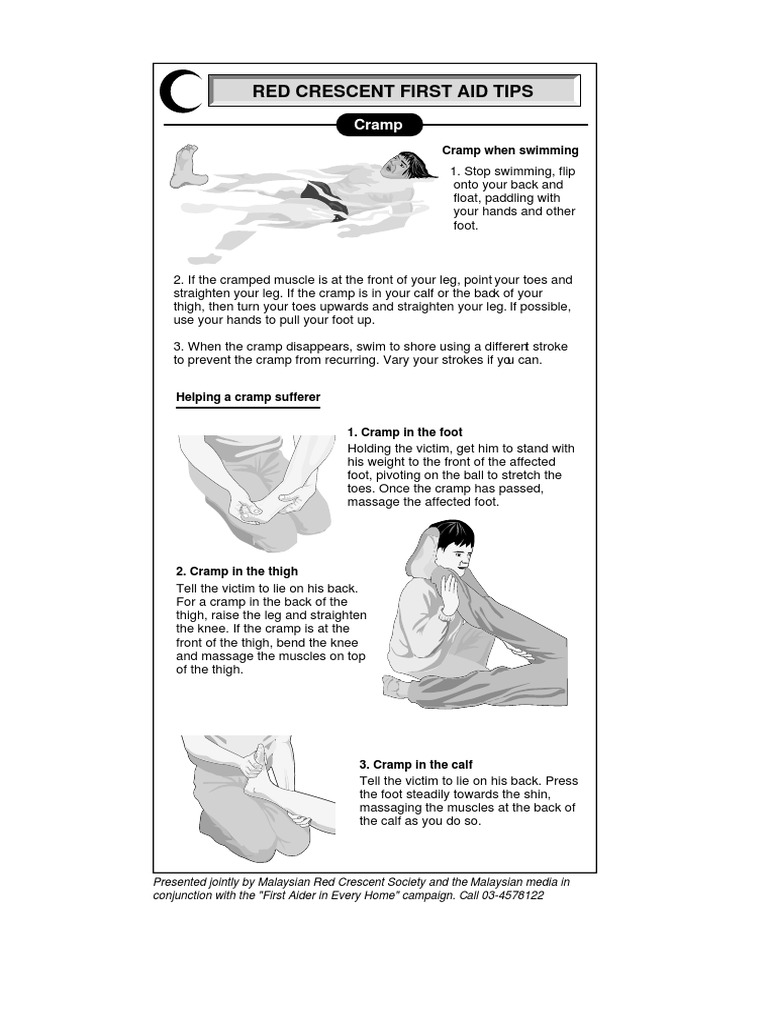 RED CRESCENT FIRST AID TIPS

Cramp

Cramp when swimming

1. Stop swimming, flip onto your back and float, paddling with your hands and other foot.

2. If the cramped muscle is at the front of your leg, point your toes and straighten your leg. If the cramp is in your calf or the back of your thigh, then turn your toes upwards and straighten your leg. If possible, use your hands to pull your foot up.

3. When the cramp disappears, swim to shore using a different stroke to prevent the cramp from recurring. Vary your strokes if you can.

Helping a cramp sufferer

1. Cramp in the foot
Holding the victim, get him to stand with his weight to the front of the affected foot, pivoting on the ball to stretch the toes. Once the cramp has passed, massage the affected foot.

2. Cramp in the thigh
Tell the victim to lie on his back. For a cramp in the back of the thigh, raise the leg and straighten the knee. If the cramp is at the front of the thigh, bend the knee and massage the muscles on top of the thigh.

3. Cramp in the calf
Tell the victim to lie on his back. Press the foot steadily towards the shin, massaging the muscles at the back of the calf as you do so.

Presented jointly by Malaysian Red Crescent Society and the Malaysian media in conjunction with the "First Aider in Every Home" campaign. Call 03-4578122