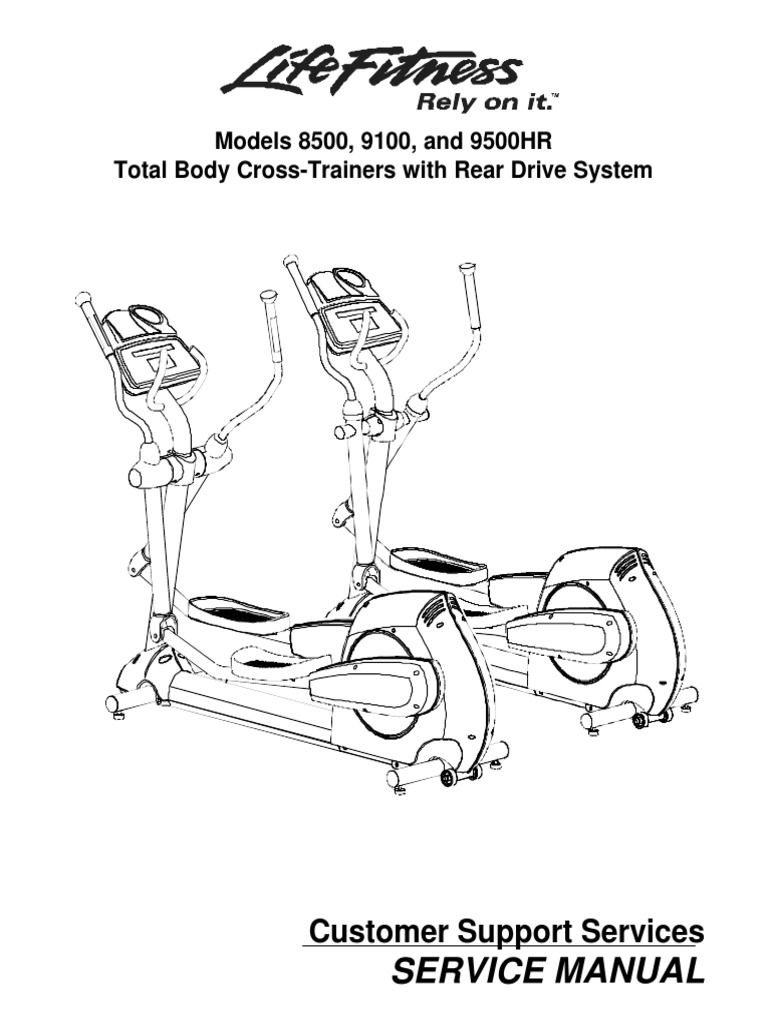 LifeFitness
Rely on it.™

Models 8500, 9100, and 9500HR
Total Body Cross-Trainers with Rear Drive System

Customer Support Services
SERVICE MANUAL