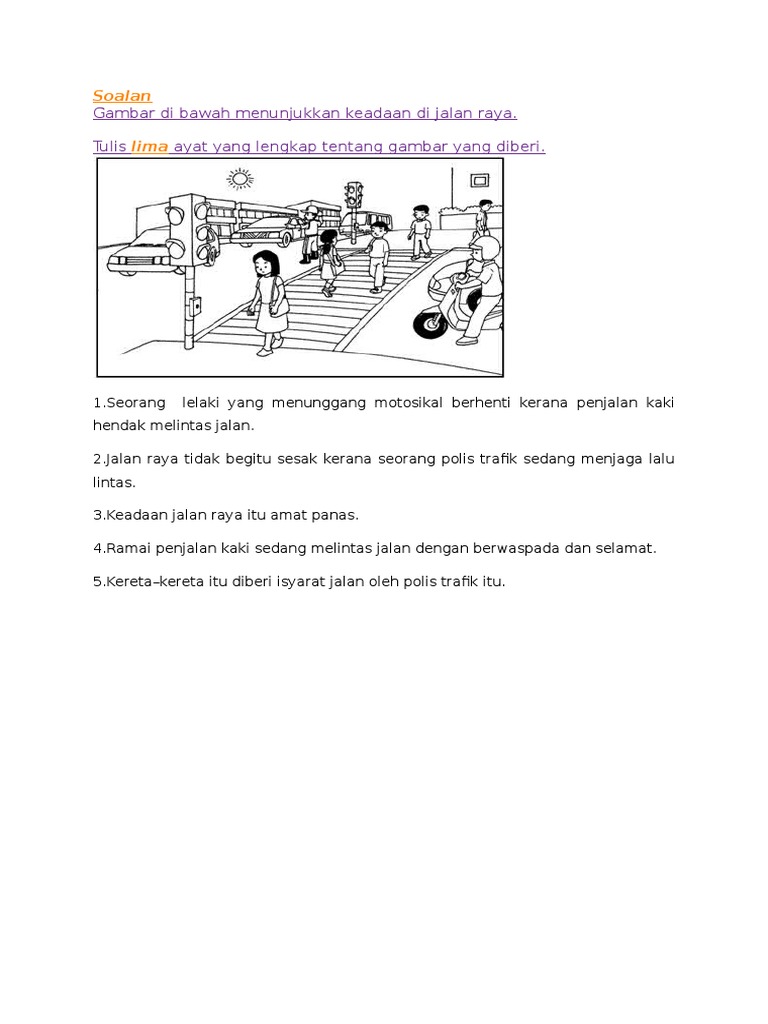 Soalan
Gambar di bawah menunjukkan keadaan di jalan raya.

Tulis lima ayat yang lengkap tentang gambar yang diberi.

1.Seorang lelaki yang menunggang motosikal berhenti kerana penjalan kaki hendak melintas jalan.

2.Jalan raya tidak begitu sesak kerana seorang polis trafik sedang menjaga lalu lintas.

3.Keadaan jalan raya itu amat panas.

4.Ramai penjalan kaki sedang melintas jalan dengan berwaspada dan selamat.

5.Kereta–kereta itu diberi isyarat jalan oleh polis trafik itu.