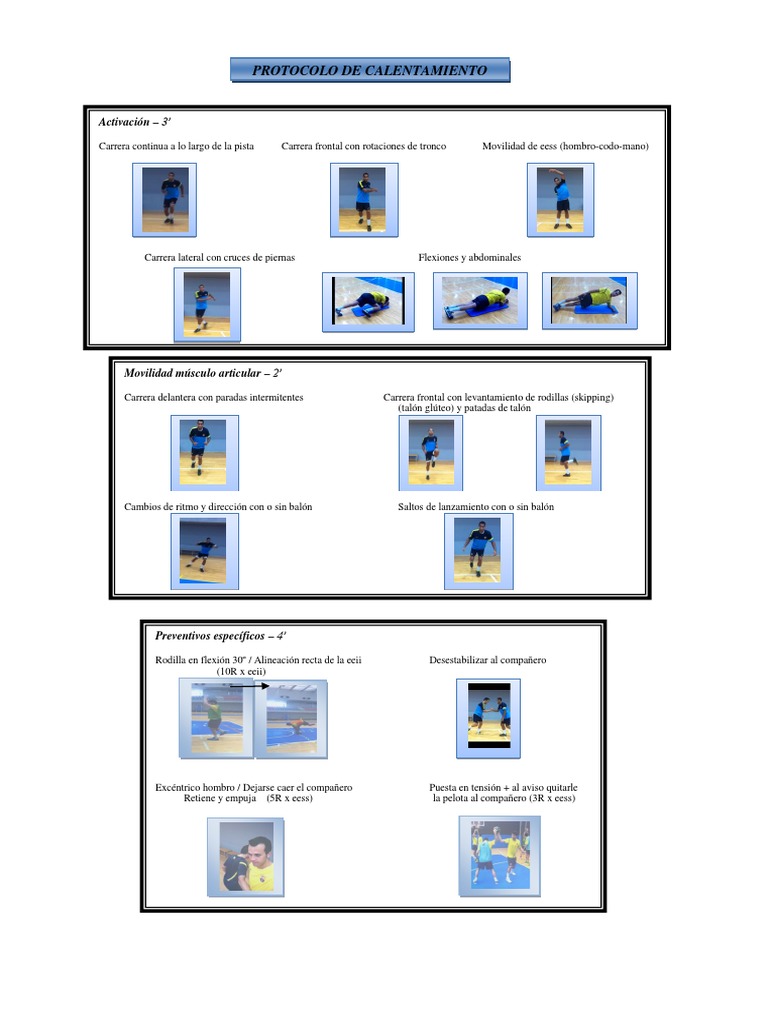 PROTOCOLO DE CALENTAMIENTO

Activación – 3'

Carrera continua a lo largo de la pista

Carrera frontal con rotaciones de tronco

Movilidad de eess (hombro-codo-mano)

Carrera lateral con cruces de piernas

Flexiones y abdominales

Movilidad músculo articular – 2'

Carrera delantera con paradas intermitentes

Carrera frontal con levantamiento de rodillas (skipping) (talón glúteo) y patadas de talón

Cambios de ritmo y dirección con o sin balón

Saltos de lanzamiento con o sin balón

Preventivos específicos – 4'

Rodilla en flexión 30º / Alineación recta de la eeii (10R x eeii)

Desestabilizar al compañero

Excéntrico hombro / Dejarse caer el compañero Retiene y empuja (5R x eess)

Puesta en tensión + al aviso quitarle la pelota al compañero (3R x eess)