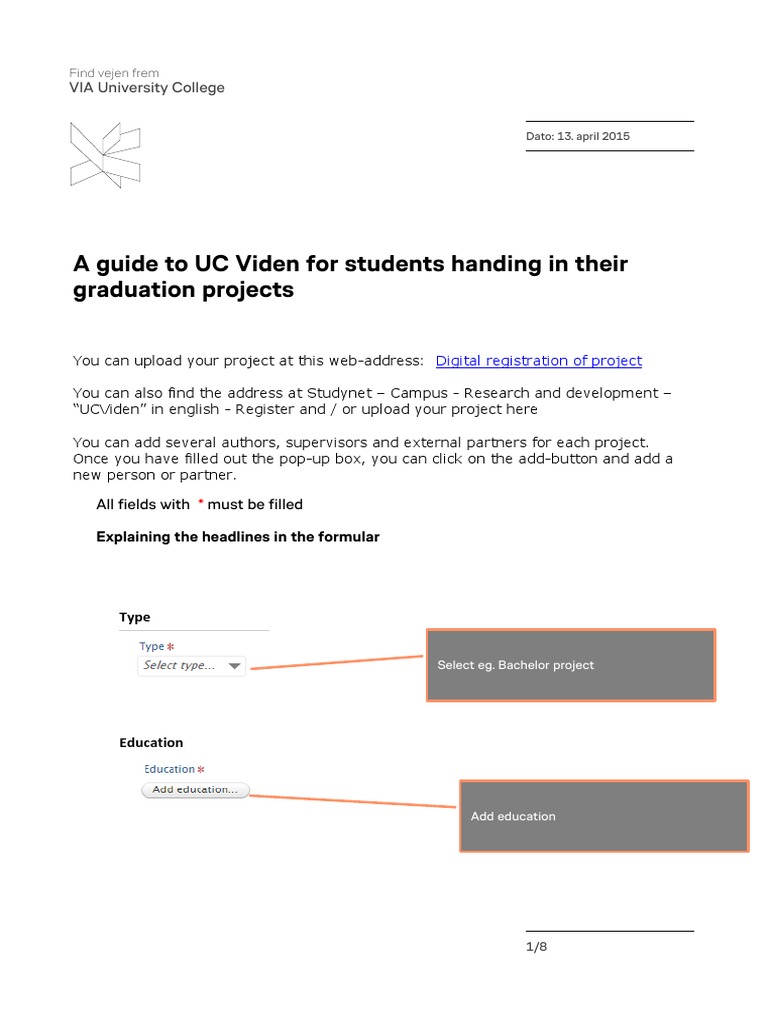 Find vejen frem
VIA University College

Dato: 13. april 2015

A guide to UC Viden for students handing in their graduation projects

You can upload your project at this web-address: Digital registration of project

You can also find the address at Studynet – Campus - Research and development – "UCViden" in english - Register and / or upload your project here

You can add several authors, supervisors and external partners for each project. Once you have filled out the pop-up box, you can click on the add-button and add a new person or partner.

All fields with * must be filled

Explaining the headlines in the formular

Type

Type *
Select type...

Select eg. Bachelor project

Education

Education *
Add education...

Add education

1/8