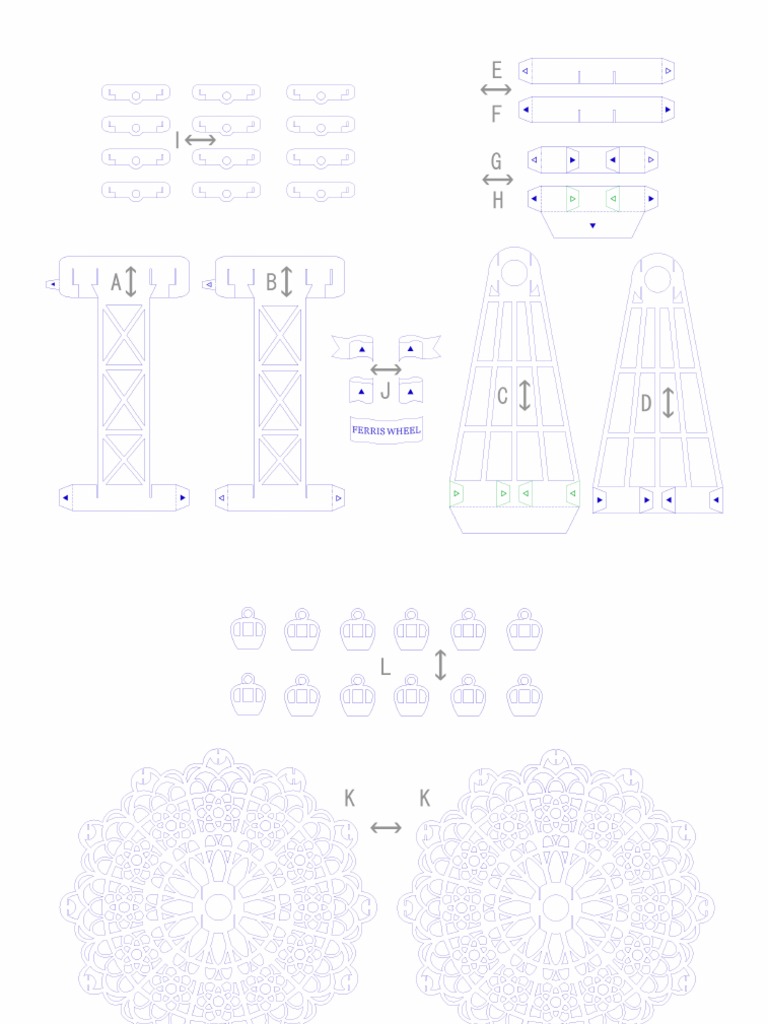 I
E
F
G
H
A
B
J
FERRIS WHEEL
C
D
L
K
K