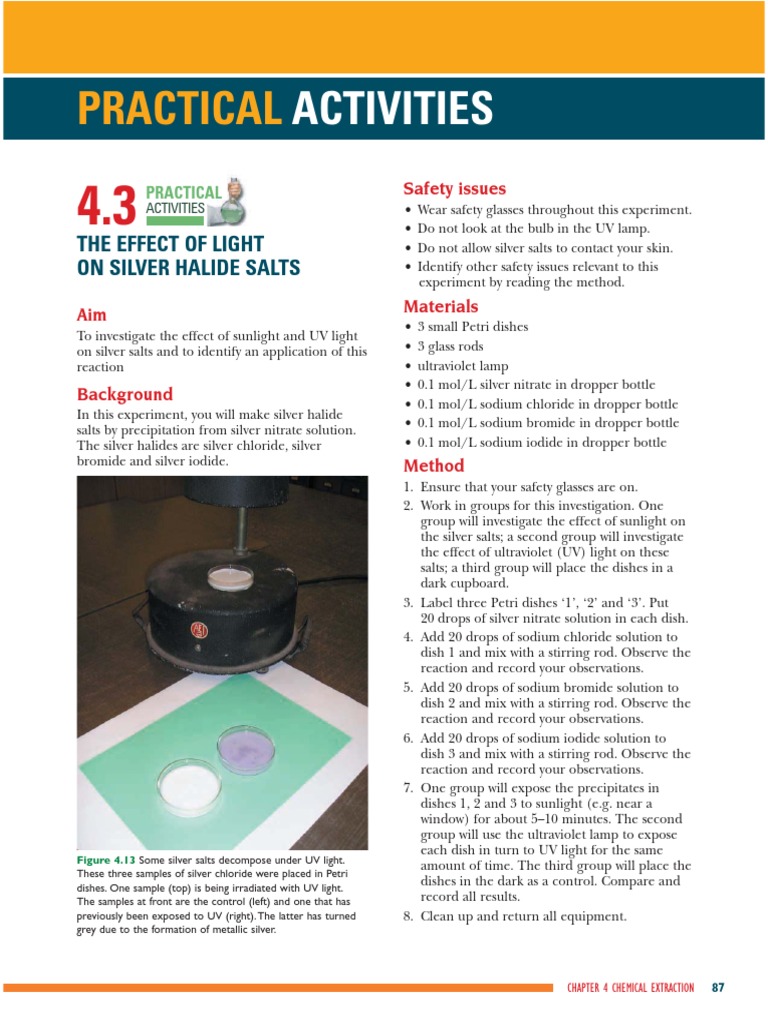 PRACTICAL ACTIVITIES

4.3 PRACTICAL ACTIVITIES

THE EFFECT OF LIGHT ON SILVER HALIDE SALTS

Aim

To investigate the effect of sunlight and UV light on silver salts and to identify an application of this reaction

Background

In this experiment, you will make silver halide salts by precipitation from silver nitrate solution. The silver halides are silver chloride, silver bromide and silver iodide.

Figure 4.13 Some silver salts decompose under UV light. These three samples of silver chloride were placed in Petri dishes. One sample (top) is being irradiated with UV light. The samples at front are the control (left) and one that has previously been exposed to UV (right). The latter has turned grey due to the formation of metallic silver.

Safety issues

• Wear safety glasses throughout this experiment.
• Do not look at the bulb in the UV lamp.
• Do not allow silver salts to contact your skin.
• Identify other safety issues relevant to this experiment by reading the method.

Materials

• 3 small Petri dishes
• 3 glass rods
• ultraviolet lamp
• 0.1 mol/L silver nitrate in dropper bottle
• 0.1 mol/L sodium chloride in dropper bottle
• 0.1 mol/L sodium bromide in dropper bottle
• 0.1 mol/L sodium iodide in dropper bottle

Method

1. Ensure that your safety glasses are on.
2. Work in groups for this investigation. One group will investigate the effect of sunlight on the silver salts; a second group will investigate the effect of ultraviolet (UV) light on these salts; a third group will place the dishes in a dark cupboard.
3. Label three Petri dishes '1', '2' and '3'. Put 20 drops of silver nitrate solution in each dish.
4. Add 20 drops of sodium chloride solution to dish 1 and mix with a stirring rod. Observe the reaction and record your observations.
5. Add 20 drops of sodium bromide solution to dish 2 and mix with a stirring rod. Observe the reaction and record your observations.
6. Add 20 drops of sodium iodide solution to dish 3 and mix with a stirring rod. Observe the reaction and record your observations.
7. One group will expose the precipitates in dishes 1, 2 and 3 to sunlight (e.g. near a window) for about 5–10 minutes. The second group will use the ultraviolet lamp to expose each dish in turn to UV light for the same amount of time. The third group will place the dishes in the dark as a control. Compare and record all results.
8. Clean up and return all equipment.

CHAPTER 4 CHEMICAL EXTRACTION 87