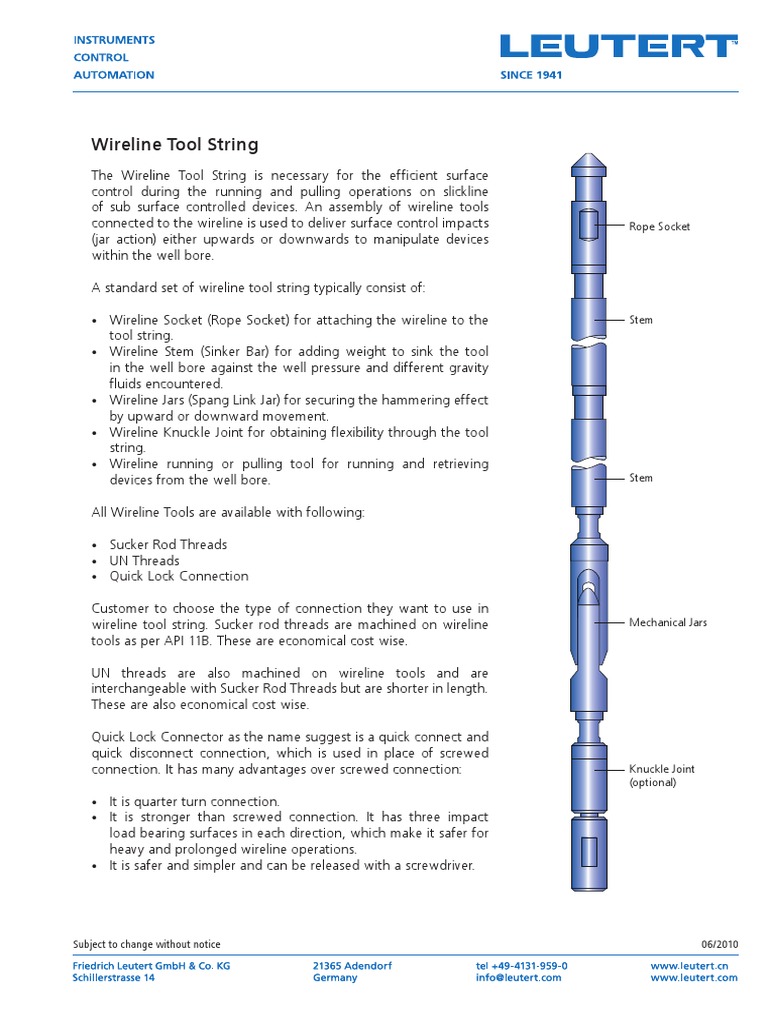 INSTRUMENTS
CONTROL
AUTOMATION

LEUTERT™
SINCE 1941

Wireline Tool String

The Wireline Tool String is necessary for the efficient surface control during the running and pulling operations on slickline of sub surface controlled devices. An assembly of wireline tools connected to the wireline is used to deliver surface control impacts (jar action) either upwards or downwards to manipulate devices within the well bore.

A standard set of wireline tool string typically consist of:

• Wireline Socket (Rope Socket) for attaching the wireline to the tool string.
• Wireline Stem (Sinker Bar) for adding weight to sink the tool in the well bore against the well pressure and different gravity fluids encountered.
• Wireline Jars (Spang Link Jar) for securing the hammering effect by upward or downward movement.
• Wireline Knuckle Joint for obtaining flexibility through the tool string.
• Wireline running or pulling tool for running and retrieving devices from the well bore.

All Wireline Tools are available with following:

• Sucker Rod Threads
• UN Threads
• Quick Lock Connection

Customer to choose the type of connection they want to use in wireline tool string. Sucker rod threads are machined on wireline tools as per API 11B. These are economical cost wise.

UN threads are also machined on wireline tools and are interchangeable with Sucker Rod Threads but are shorter in length. These are also economical cost wise.

Quick Lock Connector as the name suggest is a quick connect and quick disconnect connection, which is used in place of screwed connection. It has many advantages over screwed connection:

• It is quarter turn connection.
• It is stronger than screwed connection. It has three impact load bearing surfaces in each direction, which make it safer for heavy and prolonged wireline operations.
• It is safer and simpler and can be released with a screwdriver.

Rope Socket
Stem
Stem
Mechanical Jars
Knuckle Joint (optional)

Subject to change without notice
06/2010

Friedrich Leutert GmbH & Co. KG
Schillerstrasse 14
21365 Adendorf
Germany
tel +49-4131-959-0
info@leutert.com
www.leutert.cn
www.leutert.com