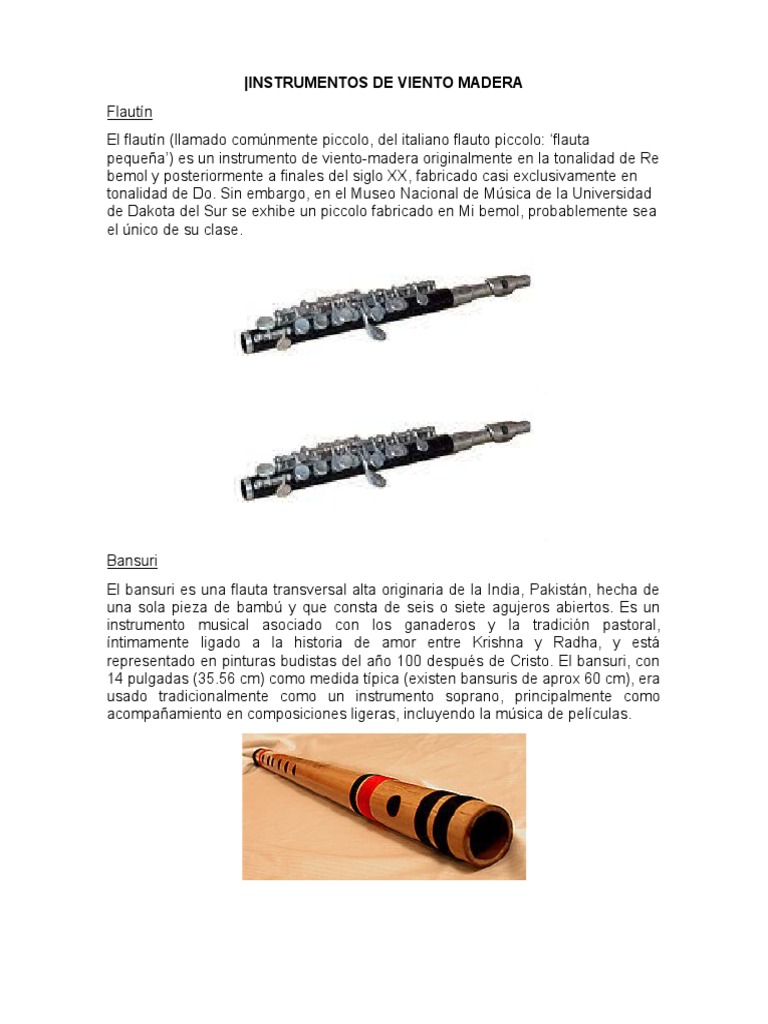 |INSTRUMENTOS DE VIENTO MADERA

Flautín

El flautín (llamado comúnmente piccolo, del italiano flauto piccolo: 'flauta pequeña') es un instrumento de viento-madera originalmente en la tonalidad de Re bemol y posteriormente a finales del siglo XX, fabricado casi exclusivamente en tonalidad de Do. Sin embargo, en el Museo Nacional de Música de la Universidad de Dakota del Sur se exhibe un piccolo fabricado en Mi bemol, probablemente sea el único de su clase.

Bansuri

El bansuri es una flauta transversal alta originaria de la India, Pakistán, hecha de una sola pieza de bambú y que consta de seis o siete agujeros abiertos. Es un instrumento musical asociado con los ganaderos y la tradición pastoral, íntimamente ligado a la historia de amor entre Krishna y Radha, y está representado en pinturas budistas del año 100 después de Cristo. El bansuri, con 14 pulgadas (35.56 cm) como medida típica (existen bansuris de aprox 60 cm), era usado tradicionalmente como un instrumento soprano, principalmente como acompañamiento en composiciones ligeras, incluyendo la música de películas.