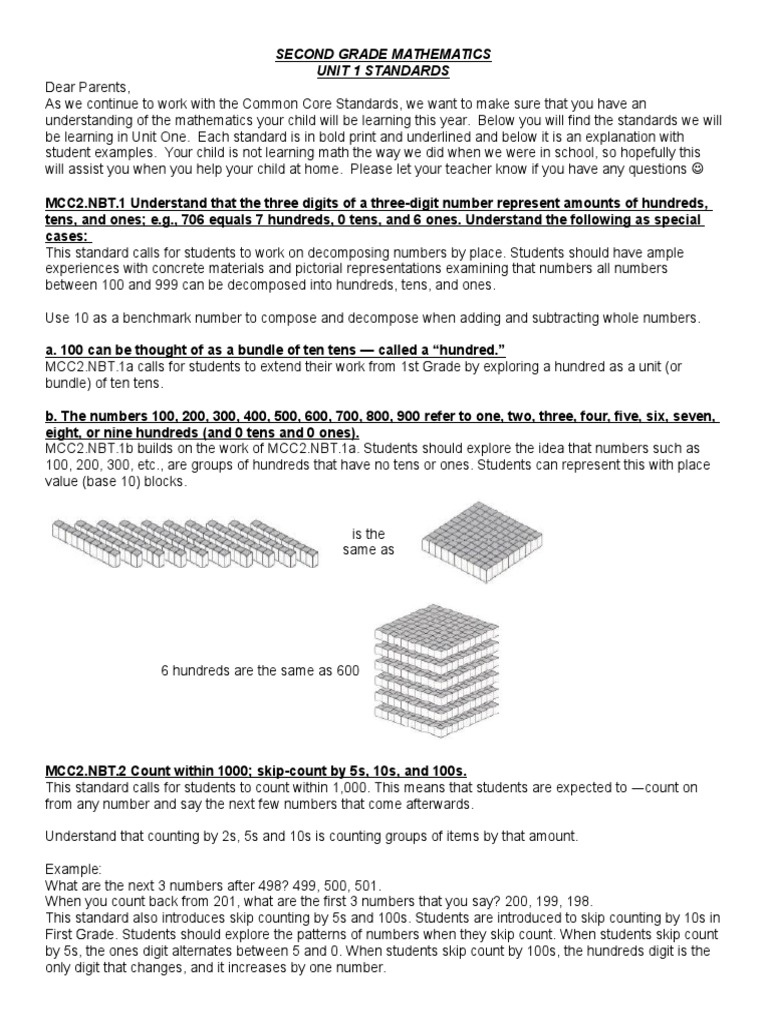 SECOND GRADE MATHEMATICS
UNIT 1 STANDARDS

Dear Parents,
As we continue to work with the Common Core Standards, we want to make sure that you have an understanding of the mathematics your child will be learning this year. Below you will find the standards we will be learning in Unit One. Each standard is in bold print and underlined and below it is an explanation with student examples. Your child is not learning math the way we did when we were in school, so hopefully this will assist you when you help your child at home. Please let your teacher know if you have any questions ☺

MCC2.NBT.1 Understand that the three digits of a three-digit number represent amounts of hundreds, tens, and ones; e.g., 706 equals 7 hundreds, 0 tens, and 6 ones. Understand the following as special cases:
This standard calls for students to work on decomposing numbers by place. Students should have ample experiences with concrete materials and pictorial representations examining that numbers all numbers between 100 and 999 can be decomposed into hundreds, tens, and ones.

Use 10 as a benchmark number to compose and decompose when adding and subtracting whole numbers.

a. 100 can be thought of as a bundle of ten tens — called a "hundred."
MCC2.NBT.1a calls for students to extend their work from 1st Grade by exploring a hundred as a unit (or bundle) of ten tens.

b. The numbers 100, 200, 300, 400, 500, 600, 700, 800, 900 refer to one, two, three, four, five, six, seven, eight, or nine hundreds (and 0 tens and 0 ones).
MCC2.NBT.1b builds on the work of MCC2.NBT.1a. Students should explore the idea that numbers such as 100, 200, 300, etc., are groups of hundreds that have no tens or ones. Students can represent this with place value (base 10) blocks.

is the same as

6 hundreds are the same as 600

MCC2.NBT.2 Count within 1000; skip-count by 5s, 10s, and 100s.
This standard calls for students to count within 1,000. This means that students are expected to —count on from any number and say the next few numbers that come afterwards.

Understand that counting by 2s, 5s and 10s is counting groups of items by that amount.

Example:
What are the next 3 numbers after 498? 499, 500, 501.
When you count back from 201, what are the first 3 numbers that you say? 200, 199, 198.
This standard also introduces skip counting by 5s and 100s. Students are introduced to skip counting by 10s in First Grade. Students should explore the patterns of numbers when they skip count. When students skip count by 5s, the ones digit alternates between 5 and 0. When students skip count by 100s, the hundreds digit is the only digit that changes, and it increases by one number.