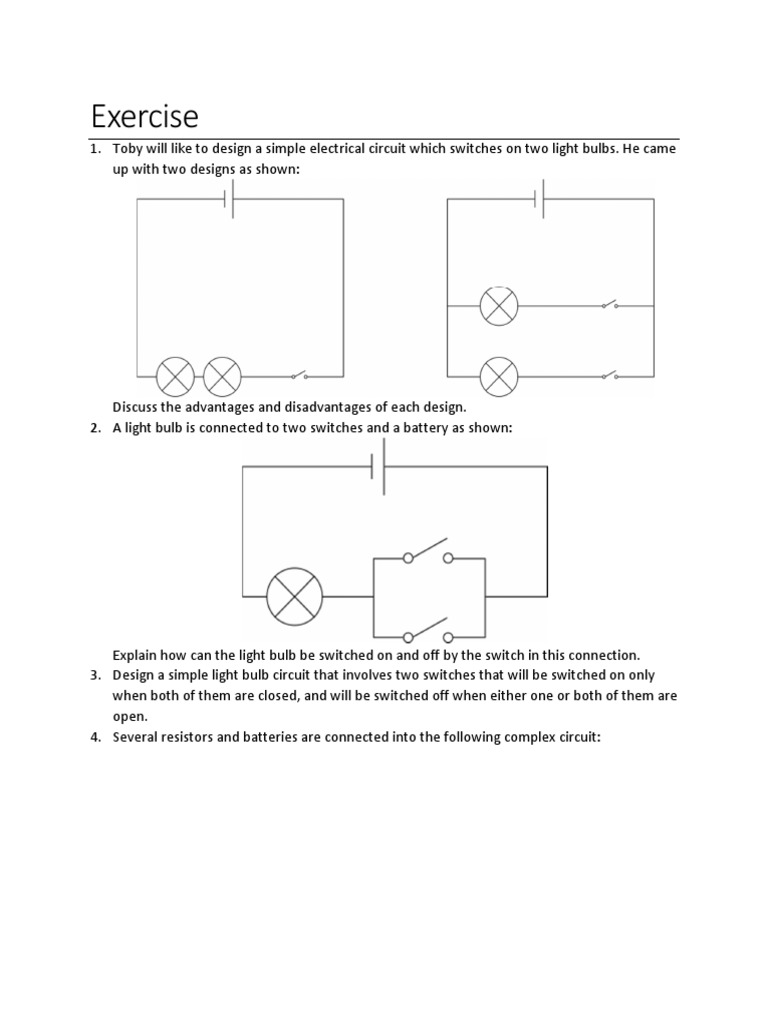 Exercise

1. Toby will like to design a simple electrical circuit which switches on two light bulbs. He came up with two designs as shown:

Discuss the advantages and disadvantages of each design.

2. A light bulb is connected to two switches and a battery as shown:

Explain how can the light bulb be switched on and off by the switch in this connection.

3. Design a simple light bulb circuit that involves two switches that will be switched on only when both of them are closed, and will be switched off when either one or both of them are open.

4. Several resistors and batteries are connected into the following complex circuit: