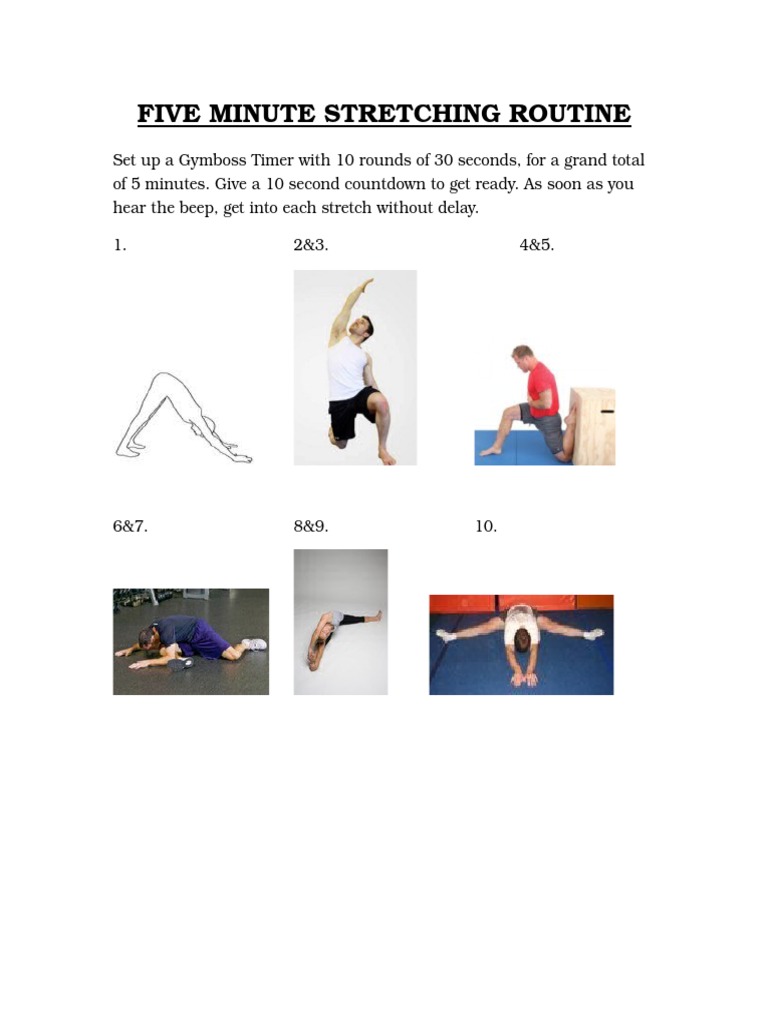 FIVE MINUTE STRETCHING ROUTINE

Set up a Gymboss Timer with 10 rounds of 30 seconds, for a grand total of 5 minutes. Give a 10 second countdown to get ready. As soon as you hear the beep, get into each stretch without delay.

1.

2&3.

4&5.

6&7.

8&9.

10.