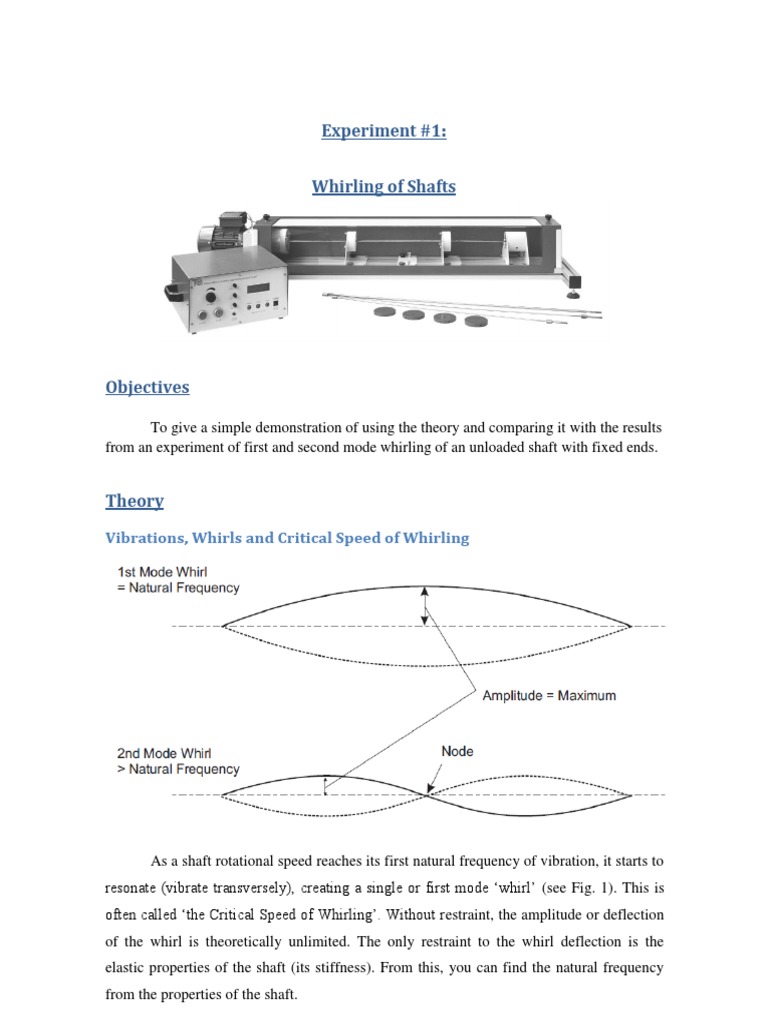 Experiment #1:

Whirling of Shafts

Objectives

To give a simple demonstration of using the theory and comparing it with the results from an experiment of first and second mode whirling of an unloaded shaft with fixed ends.

Theory

Vibrations, Whirls and Critical Speed of Whirling

1st Mode Whirl
= Natural Frequency

Amplitude = Maximum

2nd Mode Whirl
> Natural Frequency

Node

As a shaft rotational speed reaches its first natural frequency of vibration, it starts to resonate (vibrate transversely), creating a single or first mode 'whirl' (see Fig. 1). This is often called 'the Critical Speed of Whirling'. Without restraint, the amplitude or deflection of the whirl is theoretically unlimited. The only restraint to the whirl deflection is the elastic properties of the shaft (its stiffness). From this, you can find the natural frequency from the properties of the shaft.