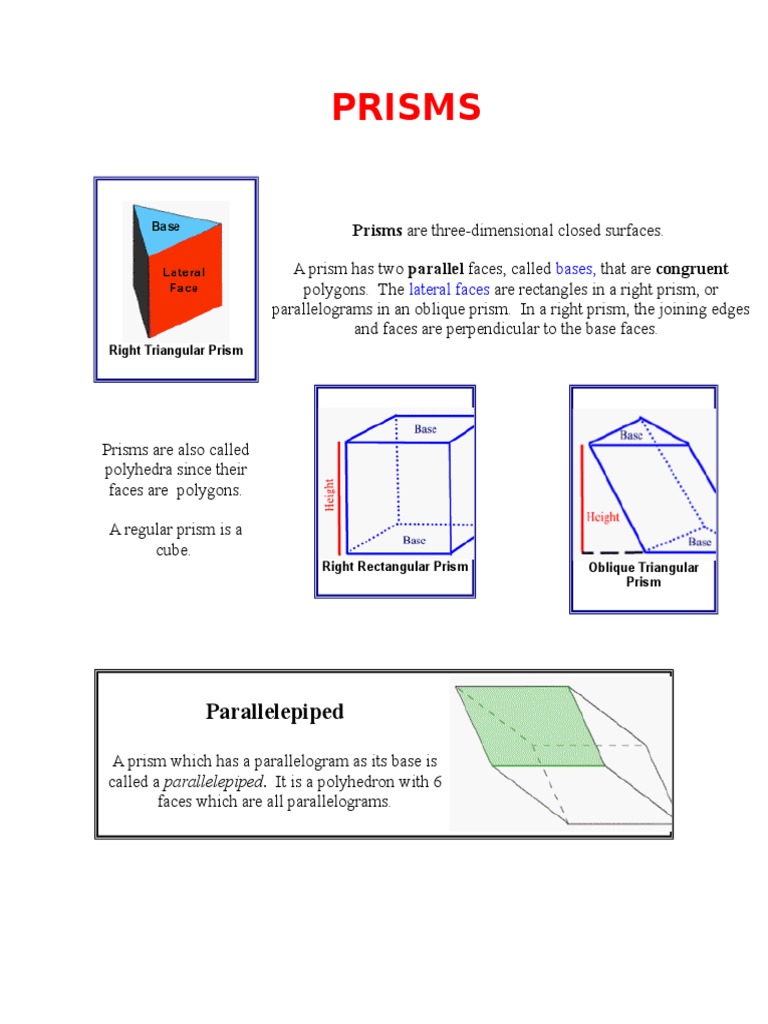 PRISMS

Base

Lateral Face

Right Triangular Prism

Prisms are three-dimensional closed surfaces.

A prism has two parallel faces, called bases, that are congruent polygons. The lateral faces are rectangles in a right prism, or parallelograms in an oblique prism. In a right prism, the joining edges and faces are perpendicular to the base faces.

Prisms are also called polyhedra since their faces are polygons.

A regular prism is a cube.

Base

Height

Base

Right Rectangular Prism

Base

Height

Base

Oblique Triangular Prism

Parallelepiped

A prism which has a parallelogram as its base is called a parallelepiped. It is a polyhedron with 6 faces which are all parallelograms.