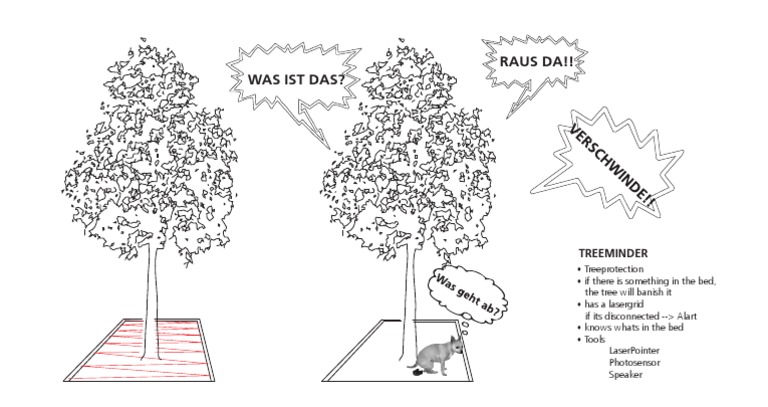 WAS IST DAS?

RAUS DA!!

VERSCHWINDE!!

Was geht ab?

TREEMINDER
• Treeprotection
• if there is something in the bed, the tree will banish it
• has a lasergrid
if its disconnected --> Alart
• knows whats in the bed
• Tools
LaserPointer
Photosensor
Speaker