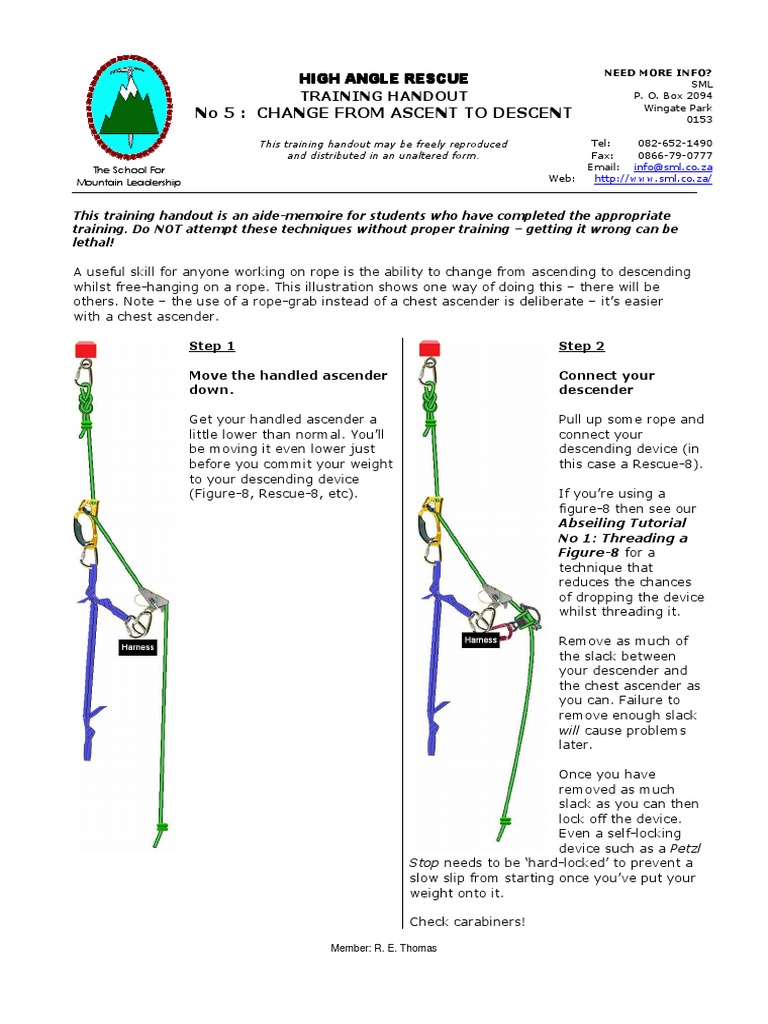 The School For Mountain Leadership

HIGH ANGLE RESCUE
TRAINING HANDOUT
No 5 : CHANGE FROM ASCENT TO DESCENT

This training handout may be freely reproduced and distributed in an unaltered form.

NEED MORE INFO?
SML
P. O. Box 2094
Wingate Park
0153

Tel: 082-652-1490
Fax: 0866-79-0777
Email: info@sml.co.za
Web: http://www.sml.co.za/

This training handout is an aide-memoire for students who have completed the appropriate training. Do NOT attempt these techniques without proper training – getting it wrong can be lethal!

A useful skill for anyone working on rope is the ability to change from ascending to descending whilst free-hanging on a rope. This illustration shows one way of doing this – there will be others. Note – the use of a rope-grab instead of a chest ascender is deliberate – it's easier with a chest ascender.

Harness

Step 1

Move the handled ascender down.

Get your handled ascender a little lower than normal. You'll be moving it even lower just before you commit your weight to your descending device (Figure-8, Rescue-8, etc).

Harness

Step 2

Connect your descender

Pull up some rope and connect your descending device (in this case a Rescue-8).

If you're using a figure-8 then see our Abseiling Tutorial No 1: Threading a Figure-8 for a technique that reduces the chances of dropping the device whilst threading it.

Remove as much of the slack between your descender and the chest ascender as you can. Failure to remove enough slack will cause problems later.

Once you have removed as much slack as you can then lock off the device. Even a self-locking device such as a Petzl Stop needs to be 'hard-locked' to prevent a slow slip from starting once you've put your weight onto it.

Check carabiners!

Member: R. E. Thomas