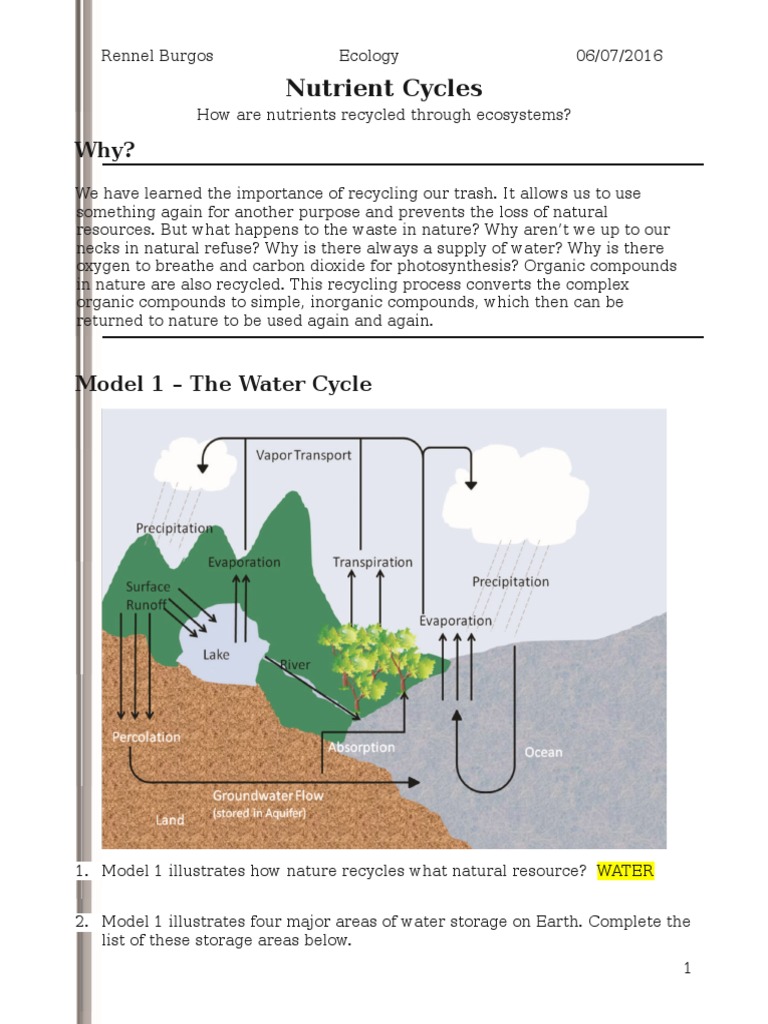 Rennel Burgos Ecology 06/07/2016

Nutrient Cycles

How are nutrients recycled through ecosystems?

Why?

We have learned the importance of recycling our trash. It allows us to use something again for another purpose and prevents the loss of natural resources. But what happens to the waste in nature? Why aren't we up to our necks in natural refuse? Why is there always a supply of water? Why is there oxygen to breathe and carbon dioxide for photosynthesis? Organic compounds in nature are also recycled. This recycling process converts the complex organic compounds to simple, inorganic compounds, which then can be returned to nature to be used again and again.

Model 1 – The Water Cycle

Vapor Transport
Precipitation
Evaporation
Transpiration
Precipitation
Surface Runoff
Evaporation
Lake
River
Percolation
Absorption
Ocean
Groundwater Flow (stored in Aquifer)
Land

1. Model 1 illustrates how nature recycles what natural resource? WATER

2. Model 1 illustrates four major areas of water storage on Earth. Complete the list of these storage areas below.

1