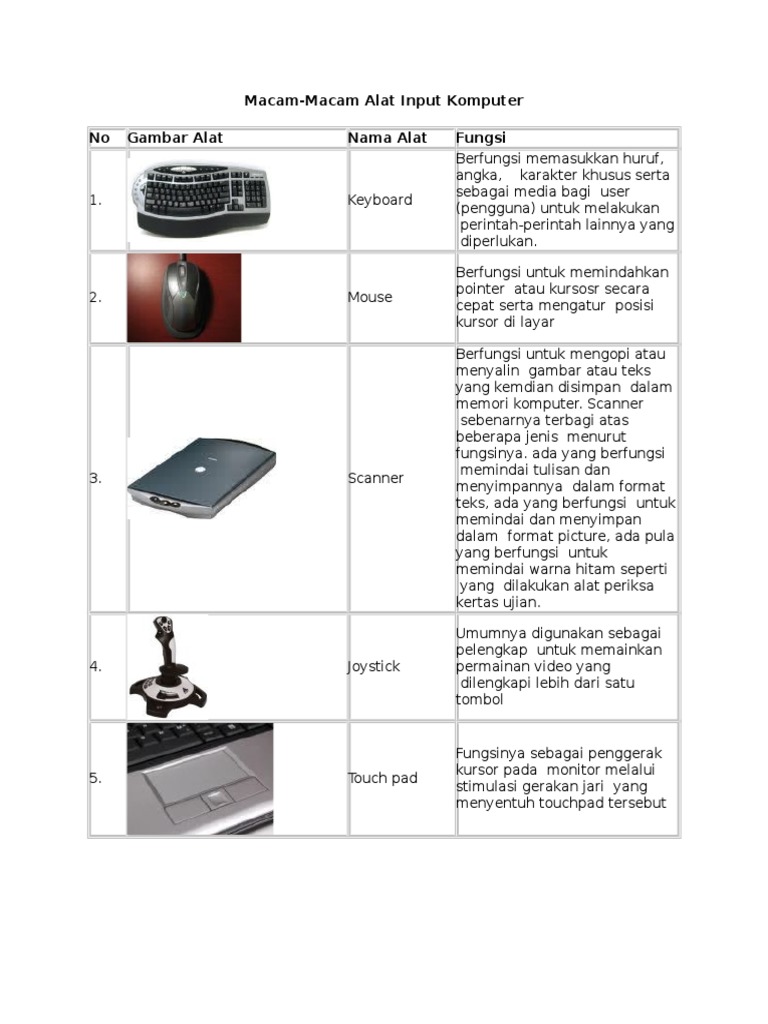 Macam-Macam Alat Input Komputer

| No | Gambar Alat | Nama Alat | Fungsi |
|---|---|---|---|
| 1. | | Keyboard | Berfungsi memasukkan huruf, angka, karakter khusus serta sebagai media bagi user (pengguna) untuk melakukan perintah-perintah lainnya yang diperlukan. |
| 2. | | Mouse | Berfungsi untuk memindahkan pointer atau kursosr secara cepat serta mengatur posisi kursor di layar |
| 3. | | Scanner | Berfungsi untuk mengopi atau menyalin gambar atau teks yang kemdian disimpan dalam memori komputer. Scanner sebenarnya terbagi atas beberapa jenis menurut fungsinya. ada yang berfungsi memindai tulisan dan menyimpannya dalam format teks, ada yang berfungsi untuk memindai dan menyimpan dalam format picture, ada pula yang berfungsi untuk memindai warna hitam seperti yang dilakukan alat periksa kertas ujian. |
| 4. | | Joystick | Umumnya digunakan sebagai pelengkap untuk memainkan permainan video yang dilengkapi lebih dari satu tombol |
| 5. | | Touch pad | Fungsinya sebagai penggerak kursor pada monitor melalui stimulasi gerakan jari yang menyentuh touchpad tersebut |