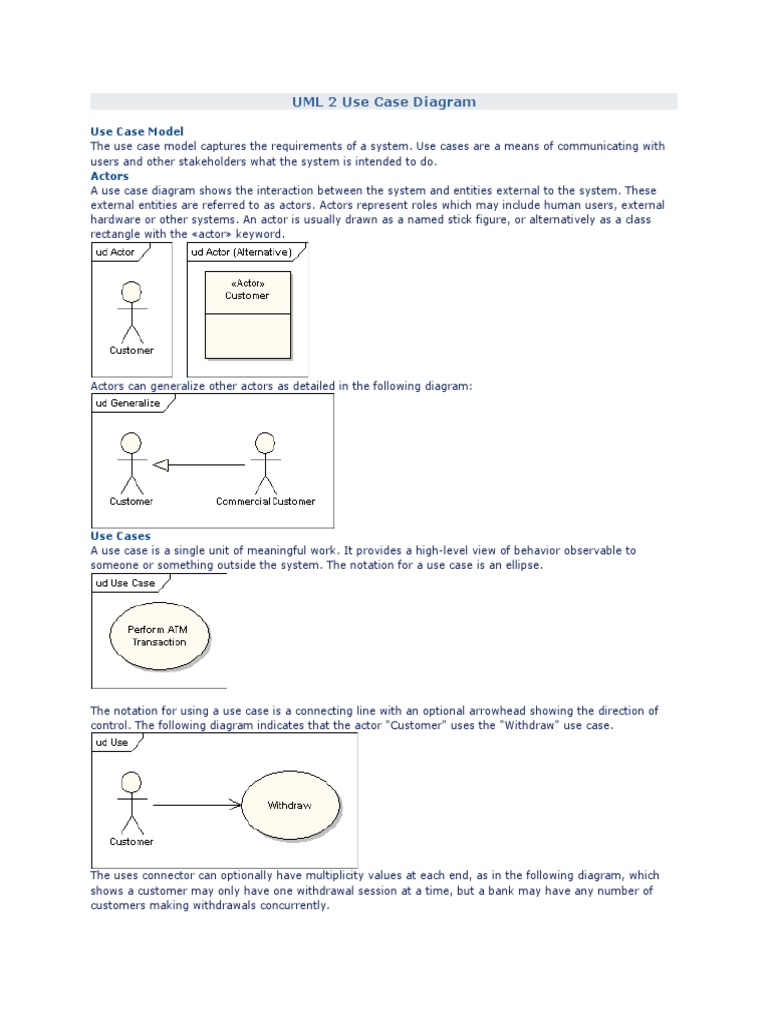 UML 2 Use Case Diagram

Use Case Model
The use case model captures the requirements of a system. Use cases are a means of communicating with users and other stakeholders what the system is intended to do.

Actors
A use case diagram shows the interaction between the system and entities external to the system. These external entities are referred to as actors. Actors represent roles which may include human users, external hardware or other systems. An actor is usually drawn as a named stick figure, or alternatively as a class rectangle with the «actor» keyword.

ud Actor

Customer

ud Actor (Alternative)

«Actor»
Customer

Actors can generalize other actors as detailed in the following diagram:

ud Generalize

Customer

Commercial Customer

Use Cases
A use case is a single unit of meaningful work. It provides a high-level view of behavior observable to someone or something outside the system. The notation for a use case is an ellipse.

ud Use Case

Perform ATM Transaction

The notation for using a use case is a connecting line with an optional arrowhead showing the direction of control. The following diagram indicates that the actor "Customer" uses the "Withdraw" use case.

ud Use

Customer

Withdraw

The uses connector can optionally have multiplicity values at each end, as in the following diagram, which shows a customer may only have one withdrawal session at a time, but a bank may have any number of customers making withdrawals concurrently.