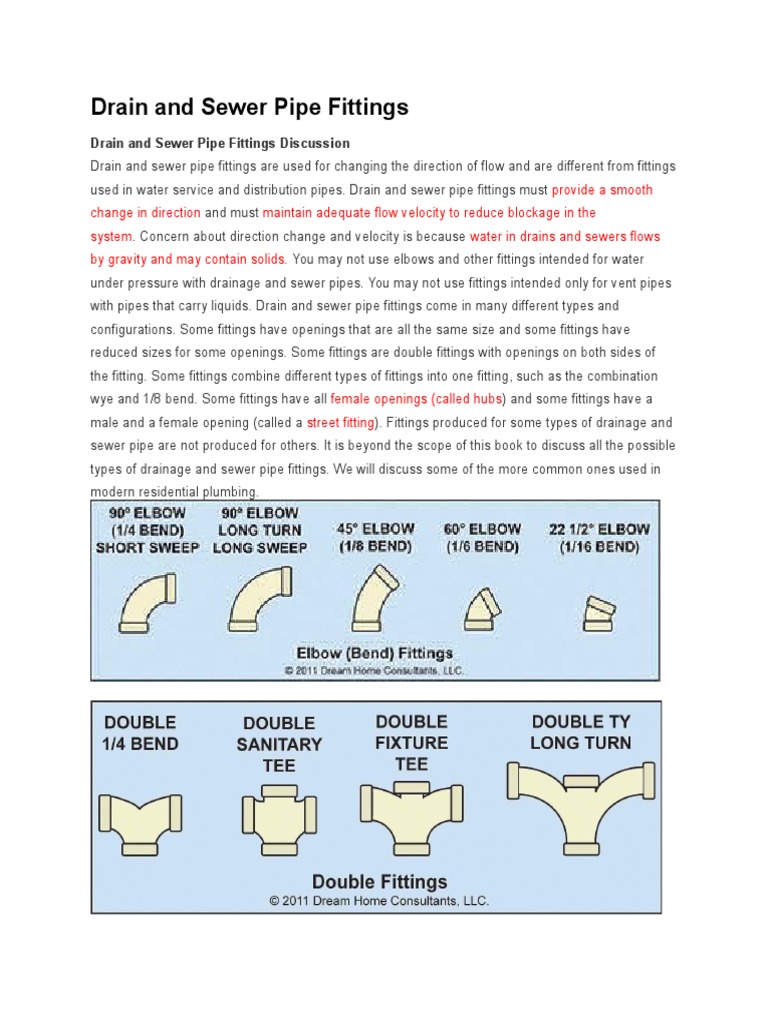 Drain and Sewer Pipe Fittings

Drain and Sewer Pipe Fittings Discussion

Drain and sewer pipe fittings are used for changing the direction of flow and are different from fittings used in water service and distribution pipes. Drain and sewer pipe fittings must provide a smooth change in direction and must maintain adequate flow velocity to reduce blockage in the system. Concern about direction change and velocity is because water in drains and sewers flows by gravity and may contain solids. You may not use elbows and other fittings intended for water under pressure with drainage and sewer pipes. You may not use fittings intended only for vent pipes with pipes that carry liquids. Drain and sewer pipe fittings come in many different types and configurations. Some fittings have openings that are all the same size and some fittings have reduced sizes for some openings. Some fittings are double fittings with openings on both sides of the fitting. Some fittings combine different types of fittings into one fitting, such as the combination wye and 1/8 bend. Some fittings have all female openings (called hubs) and some fittings have a male and a female opening (called a street fitting). Fittings produced for some types of drainage and sewer pipe are not produced for others. It is beyond the scope of this book to discuss all the possible types of drainage and sewer pipe fittings. We will discuss some of the more common ones used in modern residential plumbing.

90° ELBOW (1/4 BEND) SHORT SWEEP

90° ELBOW LONG TURN LONG SWEEP

45° ELBOW (1/8 BEND)

60° ELBOW (1/6 BEND)

22 1/2° ELBOW (1/16 BEND)

Elbow (Bend) Fittings
© 2011 Dream Home Consultants, LLC.

DOUBLE 1/4 BEND

DOUBLE SANITARY TEE

DOUBLE FIXTURE TEE

DOUBLE TY LONG TURN

Double Fittings
© 2011 Dream Home Consultants, LLC.