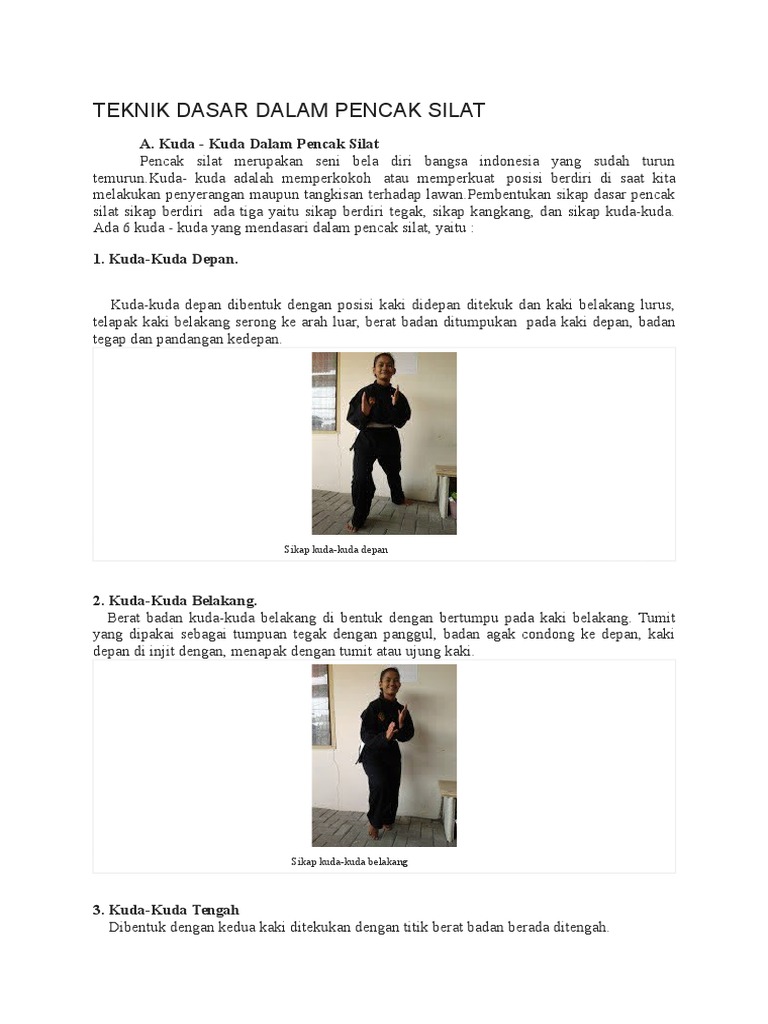 TEKNIK DASAR DALAM PENCAK SILAT

A. Kuda - Kuda Dalam Pencak Silat

Pencak silat merupakan seni bela diri bangsa indonesia yang sudah turun temurun.Kuda- kuda adalah memperkokoh atau memperkuat posisi berdiri di saat kita melakukan penyerangan maupun tangkisan terhadap lawan.Pembentukan sikap dasar pencak silat sikap berdiri ada tiga yaitu sikap berdiri tegak, sikap kangkang, dan sikap kuda-kuda. Ada 6 kuda - kuda yang mendasari dalam pencak silat, yaitu :

1. Kuda-Kuda Depan.

Kuda-kuda depan dibentuk dengan posisi kaki didepan ditekuk dan kaki belakang lurus, telapak kaki belakang serong ke arah luar, berat badan ditumpukan pada kaki depan, badan tegap dan pandangan kedepan.

Sikap kuda-kuda depan

2. Kuda-Kuda Belakang.

Berat badan kuda-kuda belakang di bentuk dengan bertumpu pada kaki belakang. Tumit yang dipakai sebagai tumpuan tegak dengan panggul, badan agak condong ke depan, kaki depan di injit dengan, menapak dengan tumit atau ujung kaki.

Sikap kuda-kuda belakang

3. Kuda-Kuda Tengah

Dibentuk dengan kedua kaki ditekukan dengan titik berat badan berada ditengah.