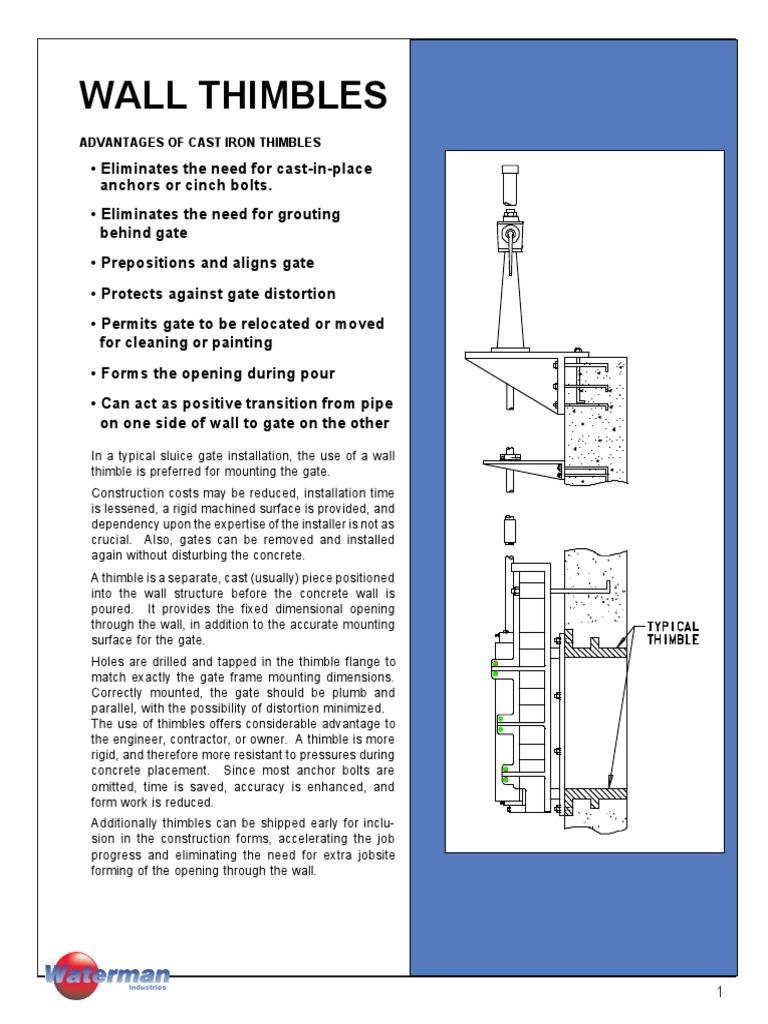 WALL THIMBLES

ADVANTAGES OF CAST IRON THIMBLES

• Eliminates the need for cast-in-place anchors or cinch bolts.

• Eliminates the need for grouting behind gate

• Prepositions and aligns gate

• Protects against gate distortion

• Permits gate to be relocated or moved for cleaning or painting

• Forms the opening during pour

• Can act as positive transition from pipe on one side of wall to gate on the other

In a typical sluice gate installation, the use of a wall thimble is preferred for mounting the gate.

Construction costs may be reduced, installation time is lessened, a rigid machined surface is provided, and dependency upon the expertise of the installer is not as crucial. Also, gates can be removed and installed again without disturbing the concrete.

A thimble is a separate, cast (usually) piece positioned into the wall structure before the concrete wall is poured. It provides the fixed dimensional opening through the wall, in addition to the accurate mounting surface for the gate.

Holes are drilled and tapped in the thimble flange to match exactly the gate frame mounting dimensions. Correctly mounted, the gate should be plumb and parallel, with the possibility of distortion minimized. The use of thimbles offers considerable advantage to the engineer, contractor, or owner. A thimble is more rigid, and therefore more resistant to pressures during concrete placement. Since most anchor bolts are omitted, time is saved, accuracy is enhanced, and form work is reduced.

Additionally thimbles can be shipped early for inclusion in the construction forms, accelerating the job progress and eliminating the need for extra jobsite forming of the opening through the wall.

TYPICAL THIMBLE

Waterman Industries

1