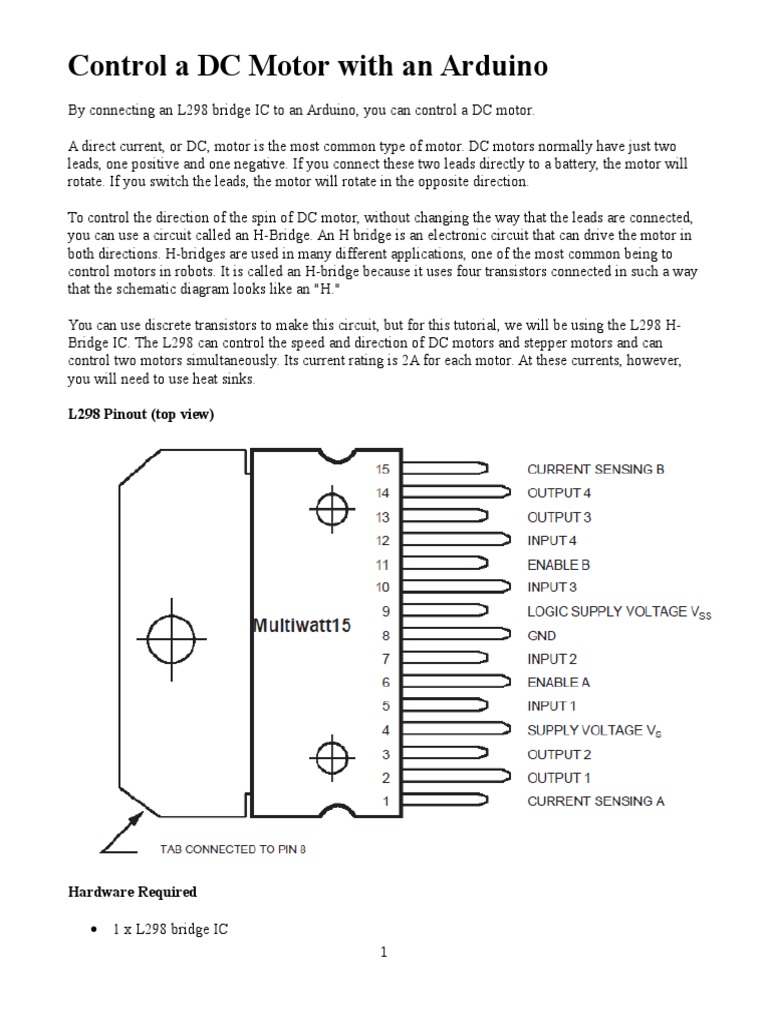 Control a DC Motor with an Arduino

By connecting an L298 bridge IC to an Arduino, you can control a DC motor.

A direct current, or DC, motor is the most common type of motor. DC motors normally have just two leads, one positive and one negative. If you connect these two leads directly to a battery, the motor will rotate. If you switch the leads, the motor will rotate in the opposite direction.

To control the direction of the spin of DC motor, without changing the way that the leads are connected, you can use a circuit called an H-Bridge. An H bridge is an electronic circuit that can drive the motor in both directions. H-bridges are used in many different applications, one of the most common being to control motors in robots. It is called an H-bridge because it uses four transistors connected in such a way that the schematic diagram looks like an "H."

You can use discrete transistors to make this circuit, but for this tutorial, we will be using the L298 H-Bridge IC. The L298 can control the speed and direction of DC motors and stepper motors and can control two motors simultaneously. Its current rating is 2A for each motor. At these currents, however, you will need to use heat sinks.

L298 Pinout (top view)

Multiwatt15

15 CURRENT SENSING B
14 OUTPUT 4
13 OUTPUT 3
12 INPUT 4
11 ENABLE B
10 INPUT 3
9 LOGIC SUPPLY VOLTAGE $V_{SS}$
8 GND
7 INPUT 2
6 ENABLE A
5 INPUT 1
4 SUPPLY VOLTAGE $V_S$
3 OUTPUT 2
2 OUTPUT 1
1 CURRENT SENSING A

TAB CONNECTED TO PIN 8

Hardware Required

• 1 x L298 bridge IC

1