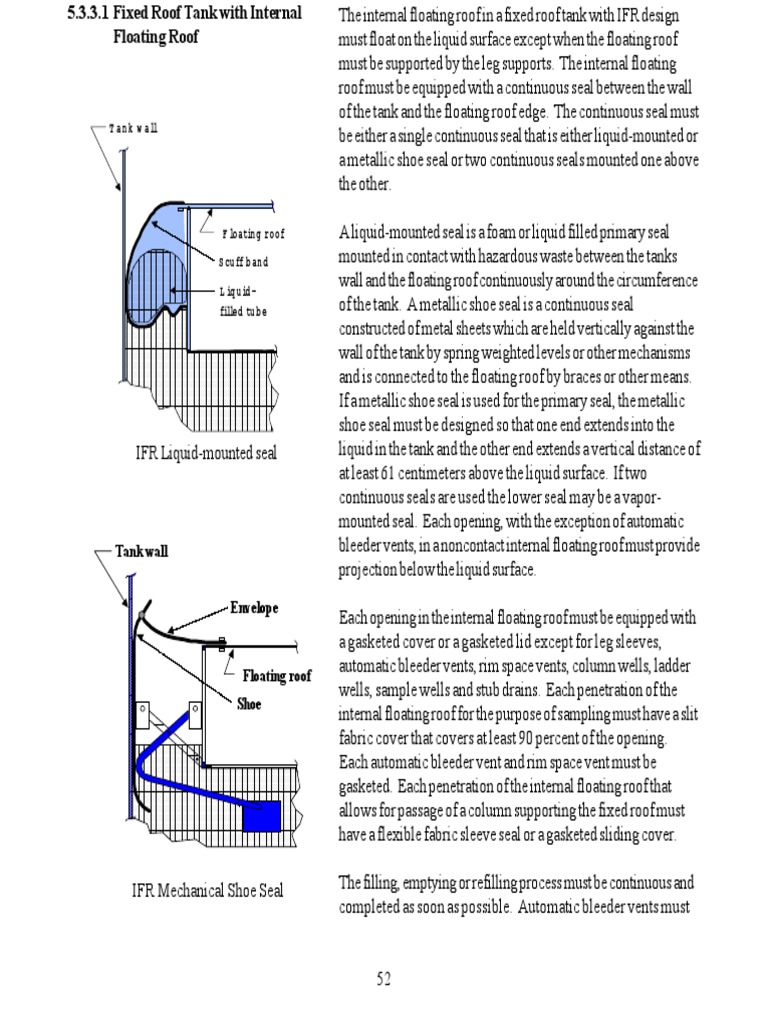 5.3.3.1 Fixed Roof Tank with Internal Floating Roof

Tank wall

Floating roof

Scuff band

Liquid-filled tube

IFR Liquid-mounted seal

Tank wall

Envelope

Floating roof

Shoe

IFR Mechanical Shoe Seal

The internal floating roof in a fixed roof tank with IFR design must float on the liquid surface except when the floating roof must be supported by the leg supports. The internal floating roof must be equipped with a continuous seal between the wall of the tank and the floating roof edge. The continuous seal must be either a single continuous seal that is either liquid-mounted or a metallic shoe seal or two continuous seals mounted one above the other.

A liquid-mounted seal is a foam or liquid filled primary seal mounted in contact with hazardous waste between the tanks wall and the floating roof continuously around the circumference of the tank. A metallic shoe seal is a continuous seal constructed of metal sheets which are held vertically against the wall of the tank by spring weighted levels or other mechanisms and is connected to the floating roof by braces or other means. If a metallic shoe seal is used for the primary seal, the metallic shoe seal must be designed so that one end extends into the liquid in the tank and the other end extends a vertical distance of at least 61 centimeters above the liquid surface. If two continuous seals are used the lower seal may be a vapor-mounted seal. Each opening, with the exception of automatic bleeder vents, in a noncontact internal floating roof must provide projection below the liquid surface.

Each opening in the internal floating roof must be equipped with a gasketed cover or a gasketed lid except for leg sleeves, automatic bleeder vents, rim space vents, column wells, ladder wells, sample wells and stub drains. Each penetration of the internal floating roof for the purpose of sampling must have a slit fabric cover that covers at least 90 percent of the opening. Each automatic bleeder vent and rim space vent must be gasketed. Each penetration of the internal floating roof that allows for passage of a column supporting the fixed roof must have a flexible fabric sleeve seal or a gasketed sliding cover.

The filling, emptying or refilling process must be continuous and completed as soon as possible. Automatic bleeder vents must

52