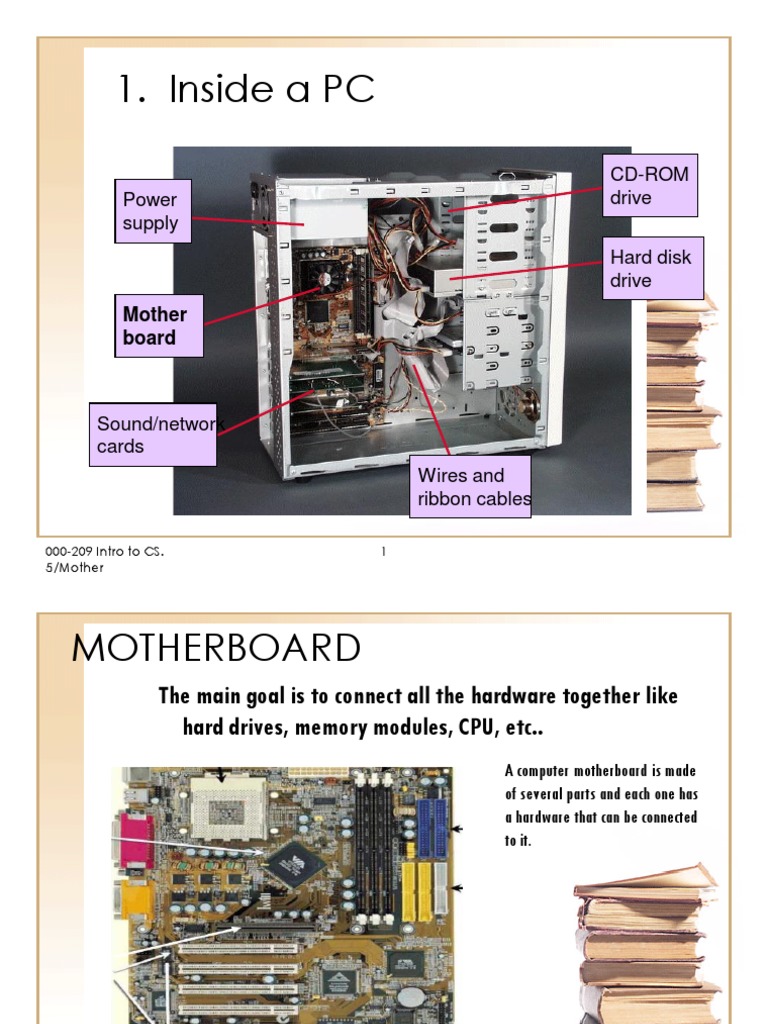 1. Inside a PC

Power supply

Mother board

Sound/networ cards

CD-ROM drive

Hard disk drive

Wires and ribbon cables

000-209 Intro to CS. 5/Mother

1

MOTHERBOARD

The main goal is to connect all the hardware together like hard drives, memory modules, CPU, etc..

A computer motherboard is made of several parts and each one has a hardware that can be connected to it.