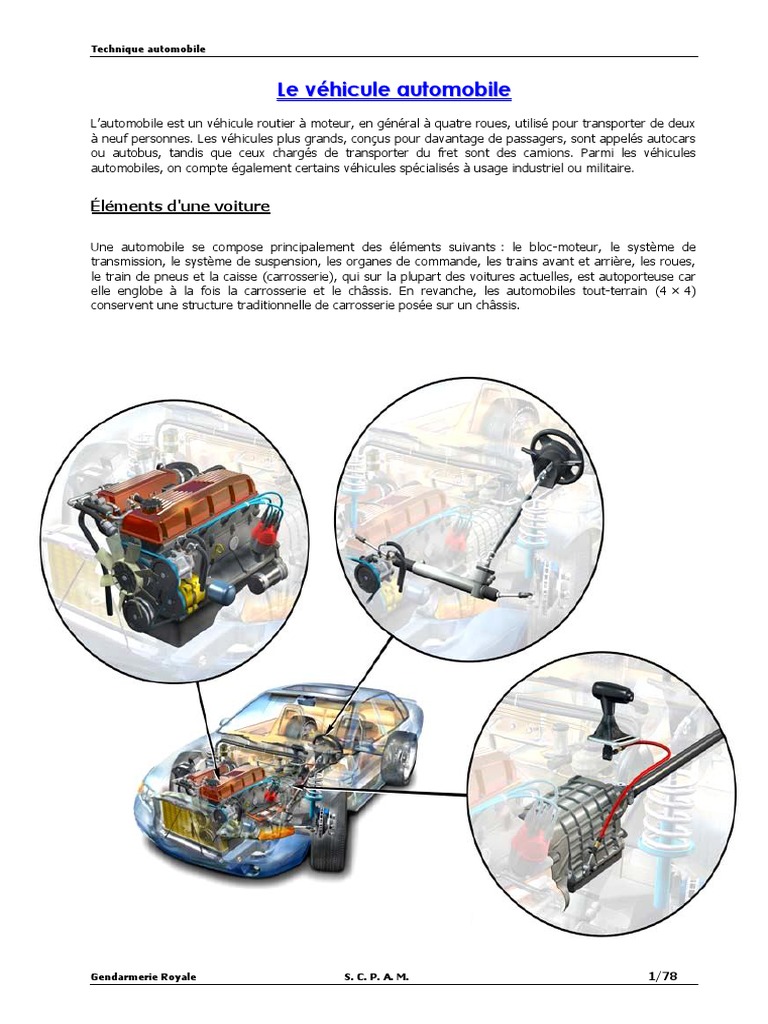 Technique automobile

Le véhicule automobile

L'automobile est un véhicule routier à moteur, en général à quatre roues, utilisé pour transporter de deux à neuf personnes. Les véhicules plus grands, conçus pour davantage de passagers, sont appelés autocars ou autobus, tandis que ceux chargés de transporter du fret sont des camions. Parmi les véhicules automobiles, on compte également certains véhicules spécialisés à usage industriel ou militaire.

Éléments d'une voiture

Une automobile se compose principalement des éléments suivants : le bloc-moteur, le système de transmission, le système de suspension, les organes de commande, les trains avant et arrière, les roues, le train de pneus et la caisse (carrosserie), qui sur la plupart des voitures actuelles, est autoporteuse car elle englobe à la fois la carrosserie et le châssis. En revanche, les automobiles tout-terrain (4 × 4) conservent une structure traditionnelle de carrosserie posée sur un châssis.

Gendarmerie Royale S. C. P. A. M. 1/78