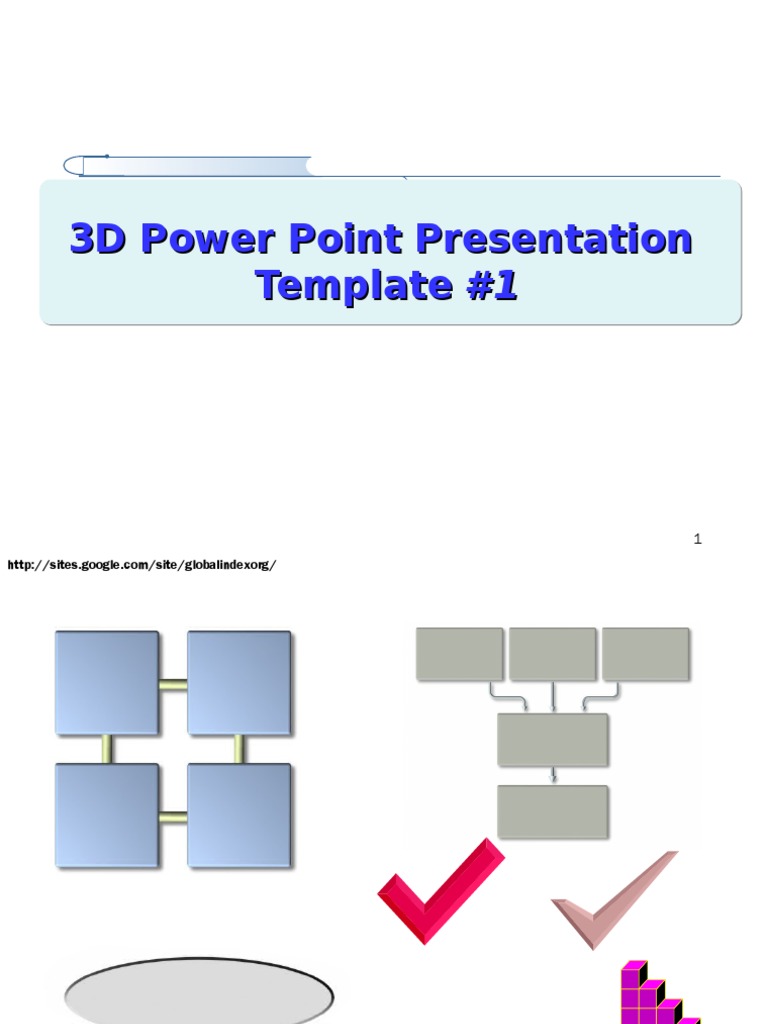 3D Power Point Presentation Template #1

1

http://sites.google.com/site/globalindexorg/