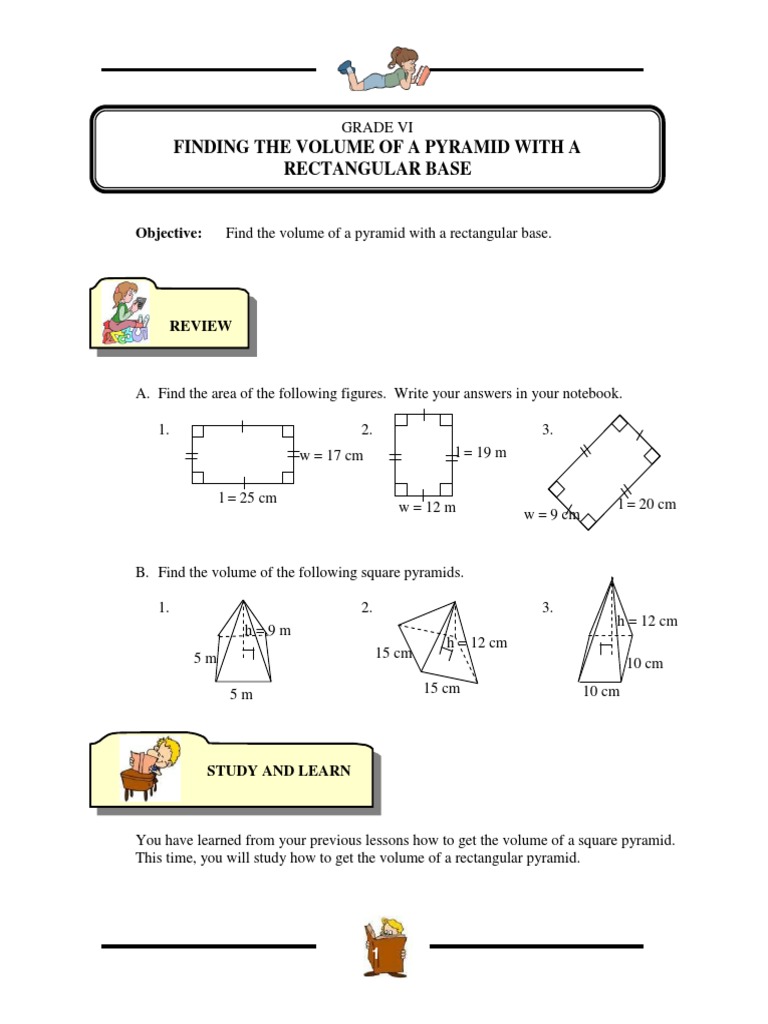 GRADE VI
FINDING THE VOLUME OF A PYRAMID WITH A RECTANGULAR BASE

Objective: Find the volume of a pyramid with a rectangular base.

REVIEW

A. Find the area of the following figures. Write your answers in your notebook.

1.
w = 17 cm
l = 25 cm

2.
l = 19 m
w = 12 m

3.
w = 9 cm
l = 20 cm

B. Find the volume of the following square pyramids.

1.
h = 9 m
5 m
5 m

2.
h = 12 cm
15 cm
15 cm

3.
h = 12 cm
10 cm
10 cm

STUDY AND LEARN

You have learned from your previous lessons how to get the volume of a square pyramid. This time, you will study how to get the volume of a rectangular pyramid.

1