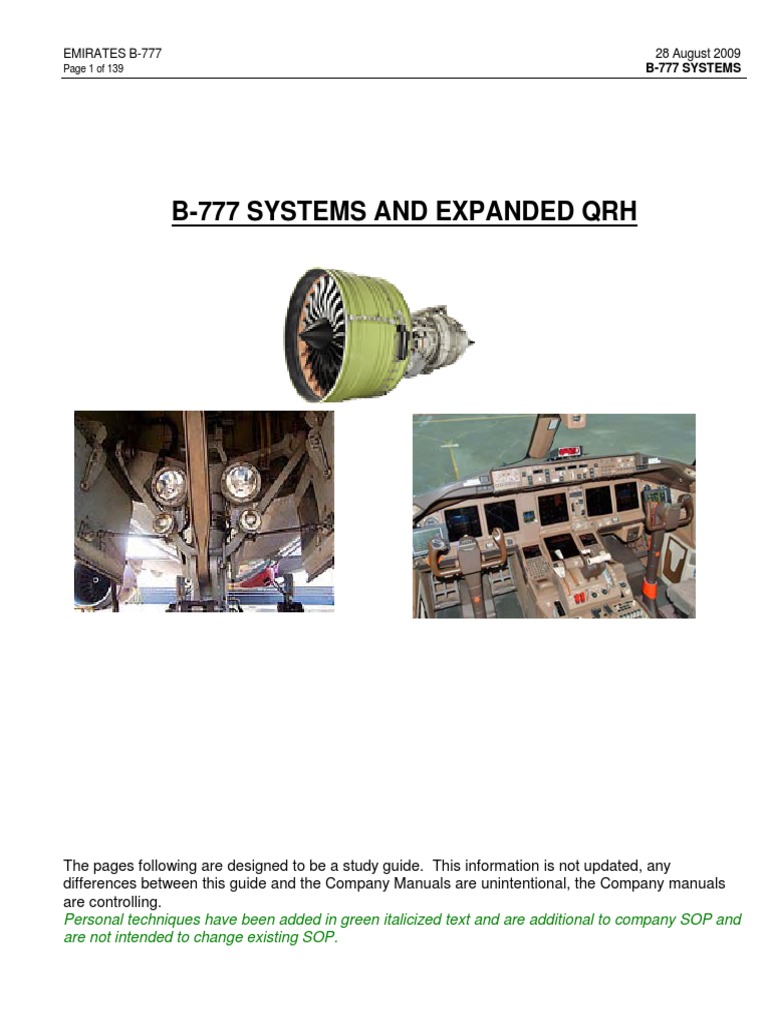 EMIRATES B-777
Page 1 of 139

28 August 2009
B-777 SYSTEMS

B-777 SYSTEMS AND EXPANDED QRH

The pages following are designed to be a study guide. This information is not updated, any differences between this guide and the Company Manuals are unintentional, the Company manuals are controlling.
Personal techniques have been added in green italicized text and are additional to company SOP and are not intended to change existing SOP.