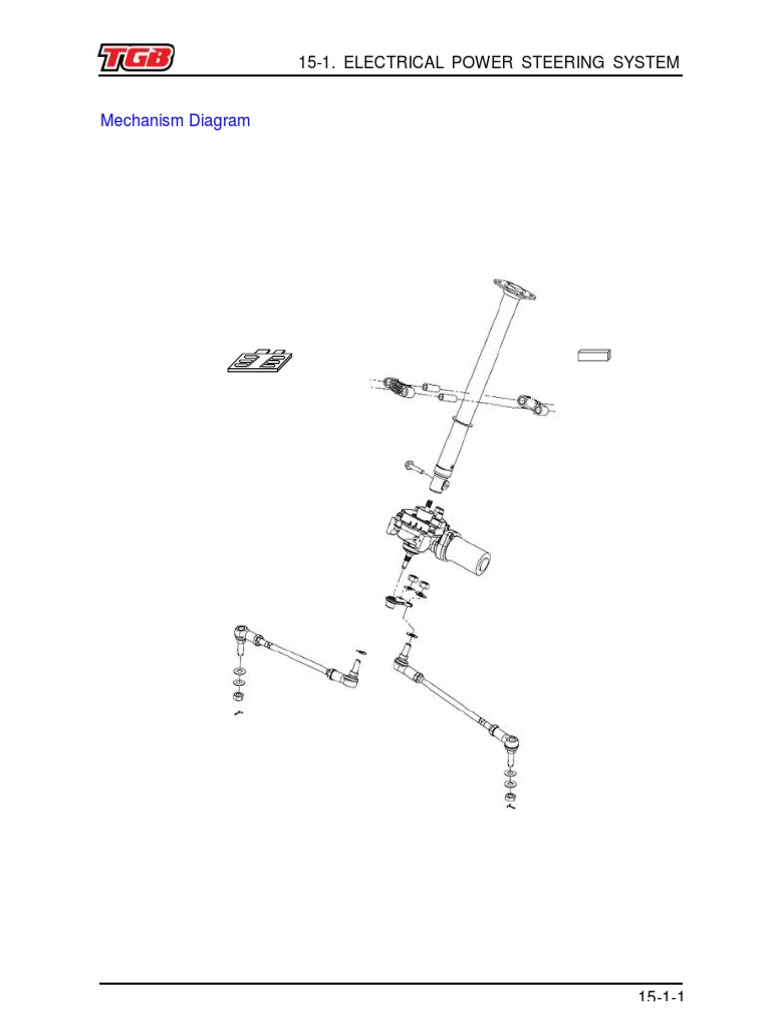 TGB

15-1. ELECTRICAL POWER STEERING SYSTEM

Mechanism Diagram

15-1-1